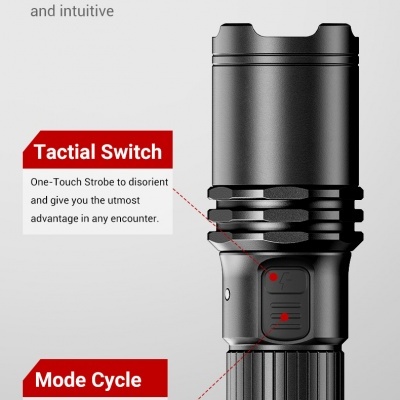 and intuitive

Tactial Switch

One-Touch Strobe to disorient and give you the utmost advantage in any encounter.

Mode Cycle