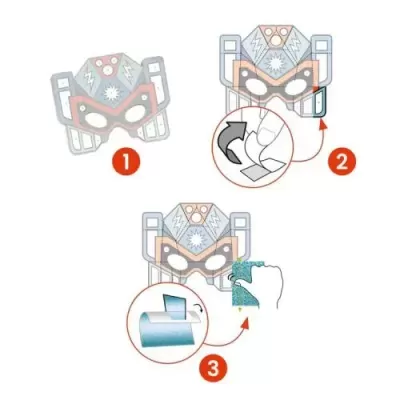 1

2

3