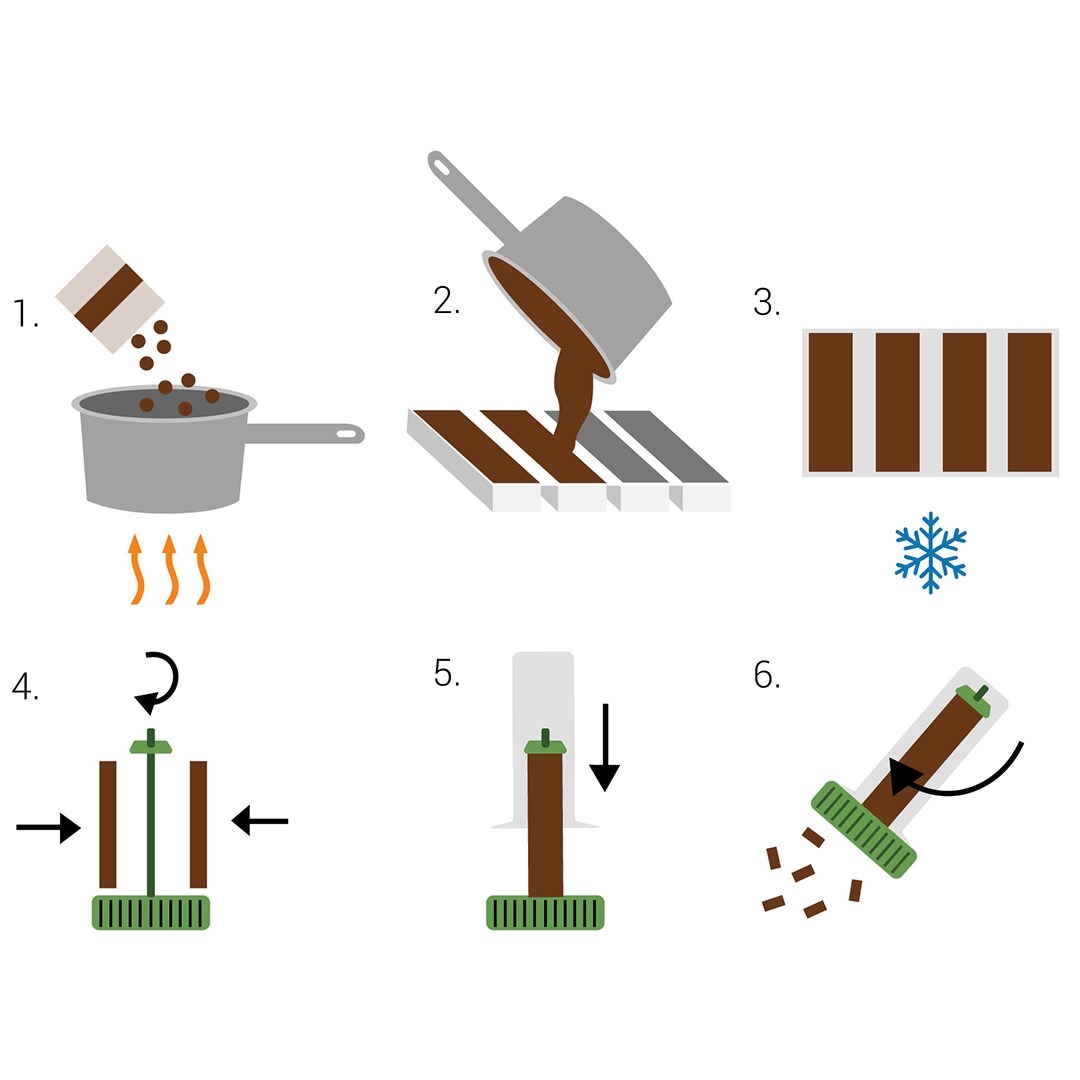 1.

2.

3.

4.

5.

6.