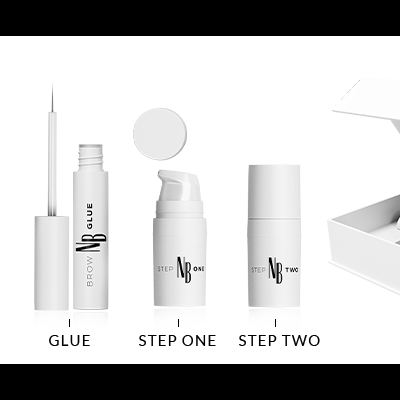 BROW NB GLUE

STEP NB ONE

STEP NB TWO

GLUE

STEP ONE

STEP TWO