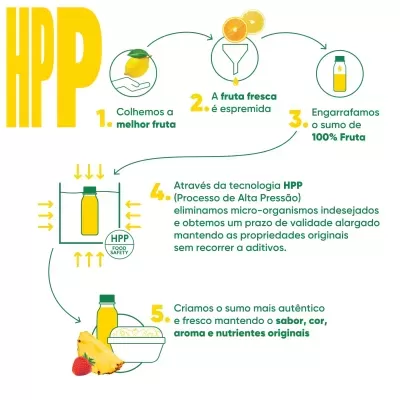 HPP

1. Colhemos a melhor fruta

2. A fruta fresca é espremida

3. Engarrafamos o sumo de 100% Fruta

HPP
FOOD SAFETY

4. Através da tecnologia HPP (Processo de Alta Pressão) eliminamos micro-organismos indesejados e obtemos um prazo de validade alargado mantendo as propriedades originais sem recorrer a aditivos.

5. Criamos o sumo mais autêntico e fresco mantendo o sabor, cor, aroma e nutrientes originais