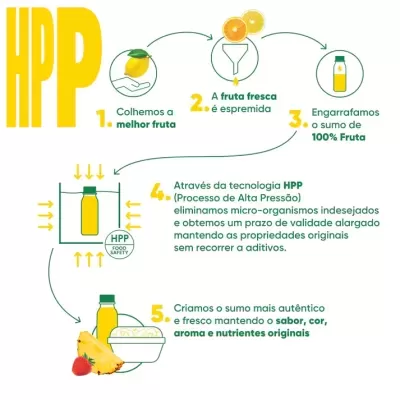 HPP

1. Colhemos a melhor fruta

2. A fruta fresca é espremida

3. Engarrafamos o sumo de 100% Fruta

HPP FOOD SAFETY

4. Através da tecnologia HPP (Processo de Alta Pressão) eliminamos micro-organismos indesejados e obtemos um prazo de validade alargado mantendo as propriedades originais sem recorrer a aditivos.

5. Criamos o sumo mais autêntico e fresco mantendo o sabor, cor, aroma e nutrientes originais