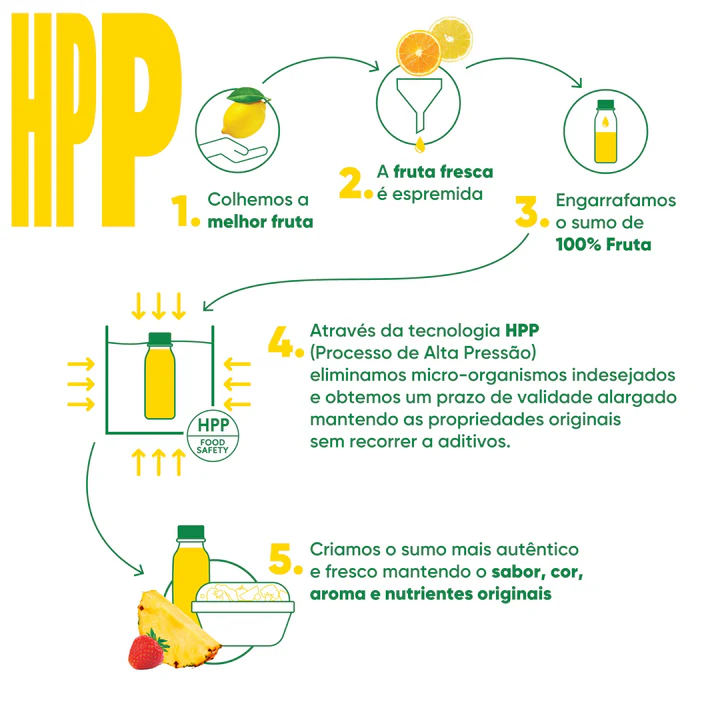 HPP

1. Colhemos a melhor fruta

2. A fruta fresca é espremida

3. Engarrafamos o sumo de 100% Fruta

HPP
FOOD SAFETY

4. Através da tecnologia HPP (Processo de Alta Pressão) eliminamos micro-organismos indesejados e obtemos um prazo de validade alargado mantendo as propriedades originais sem recorrer a aditivos.

5. Criamos o sumo mais autêntico e fresco mantendo o sabor, cor, aroma e nutrientes originais