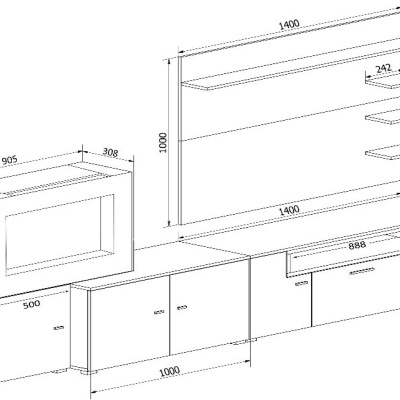 1400
242
1000
905
308
1400
888
500
1000