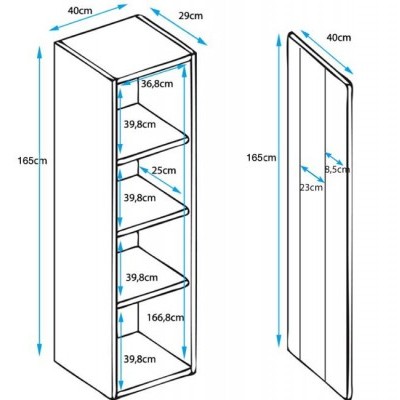 40cm
29cm
36,8cm
39,8cm
165cm
25cm
39,8cm
39,8cm
166,8cm
39,8cm
40cm
165cm
8,5cm
23cm