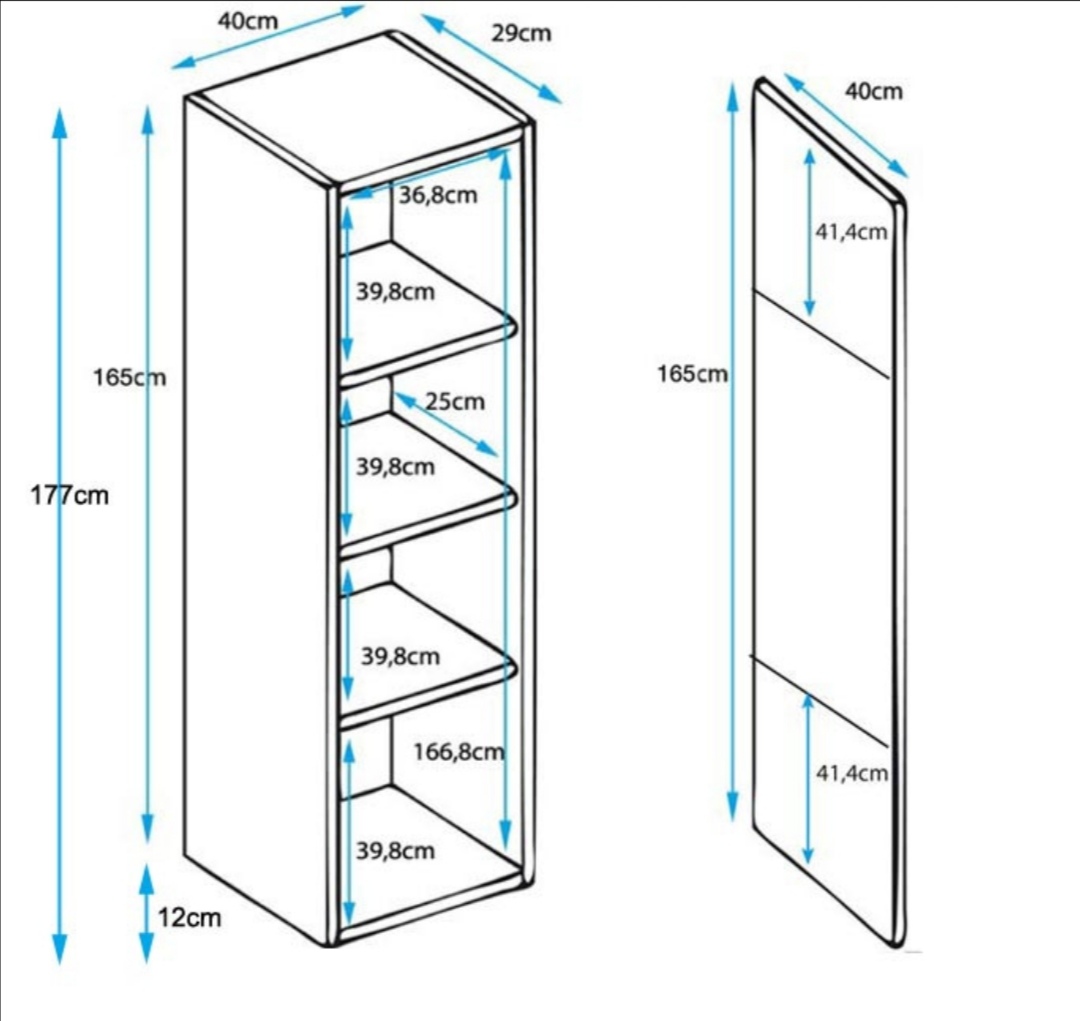 40cm
29cm
36,8cm
39,8cm
165cm
25cm
39,8cm
177cm
39,8cm
166,8cm
39,8cm
12cm
40cm
41,4cm
165cm
41,4cm