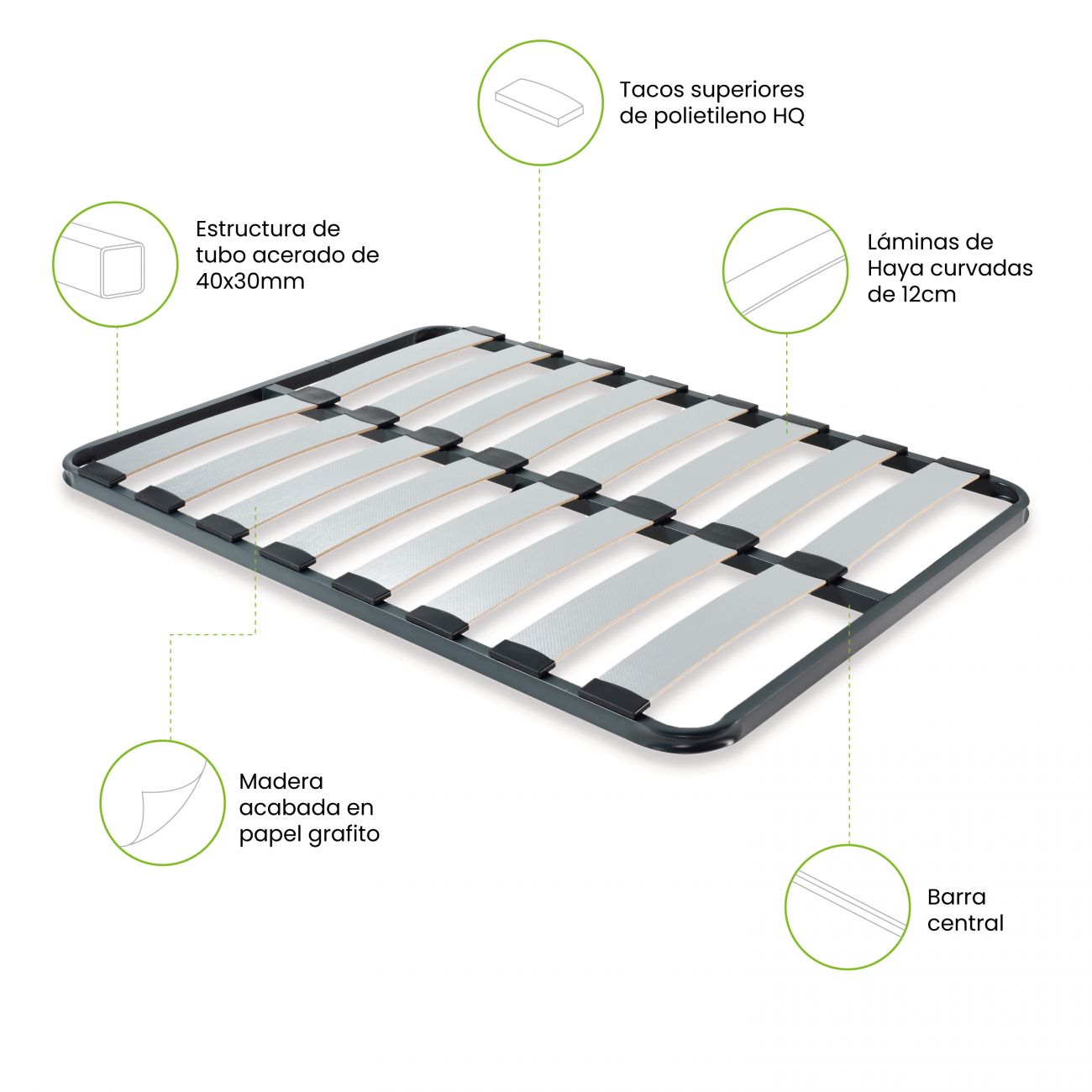 Tacos superiores de polietileno HQ

Estructura de tubo acerado de 40x30mm

Láminas de Haya curvadas de 12cm

Madera acabada en papel grafito

Barra central