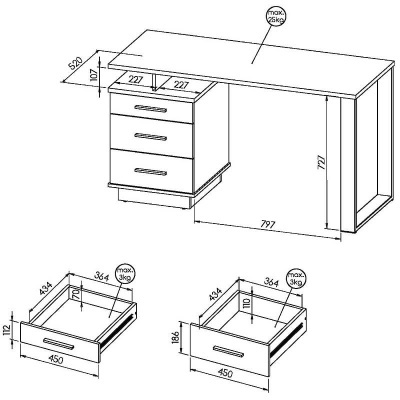 max. 25kg

520

107

227

227

727

797

434

364

max. 3kg

70

112

450

434

364

max. 3kg

110

186

450