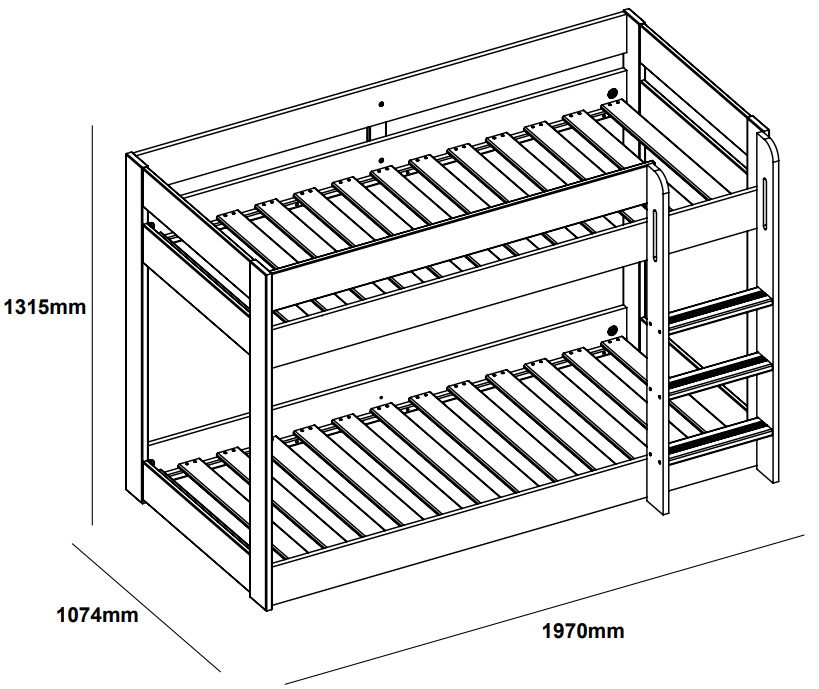 1315mm

1074mm

1970mm