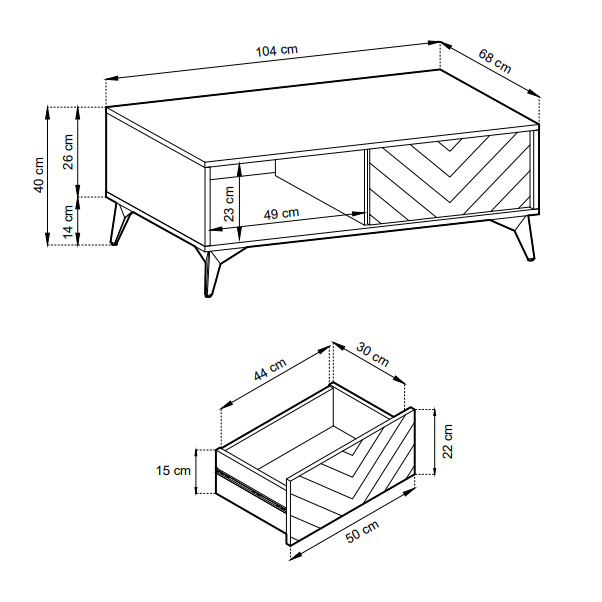 104 cm
68 cm
40 cm
26 cm
14 cm
23 cm
49 cm
44 cm
30 cm
15 cm
22 cm
50 cm