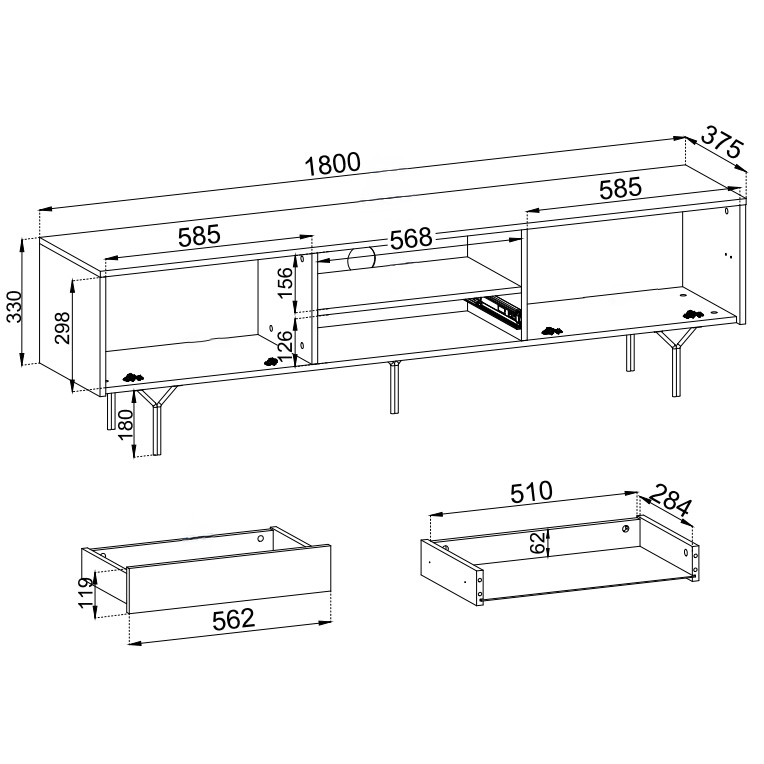 1800
375
585
585
568
330
298
156
126
180
510
284
62
119
562