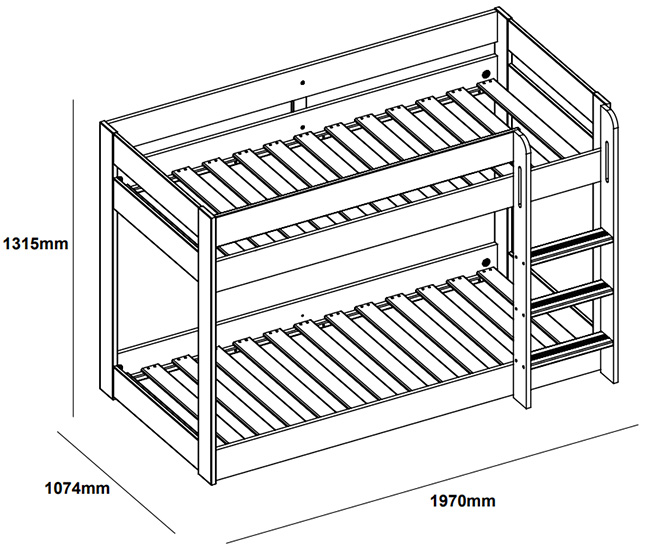 1315mm

1074mm

1970mm