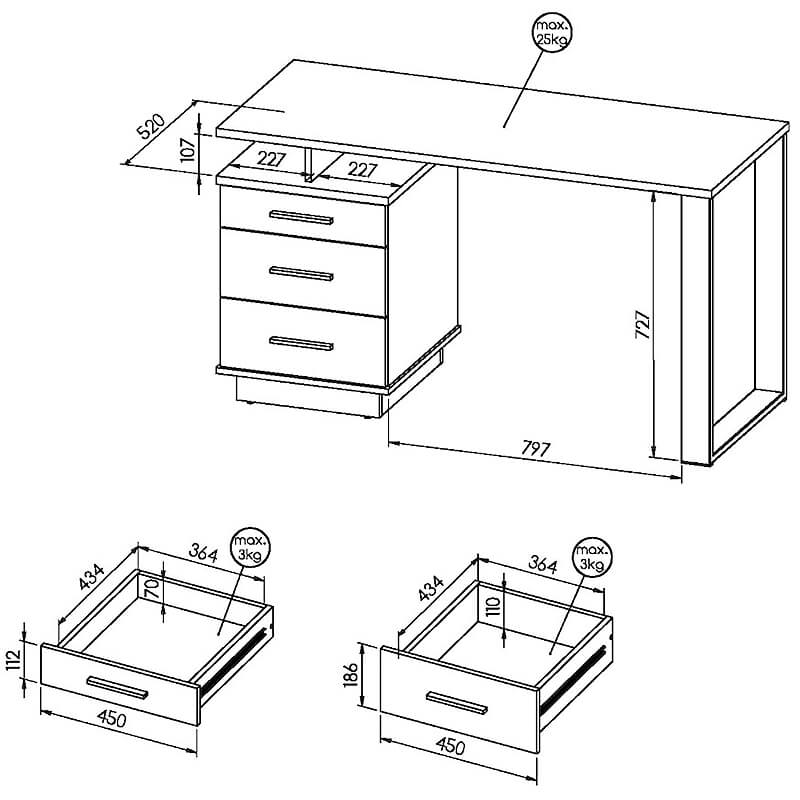 max. 25kg
520
107
227
227
727
797

434
364
max. 3kg
70
112
450

434
364
max. 3kg
110
186
450