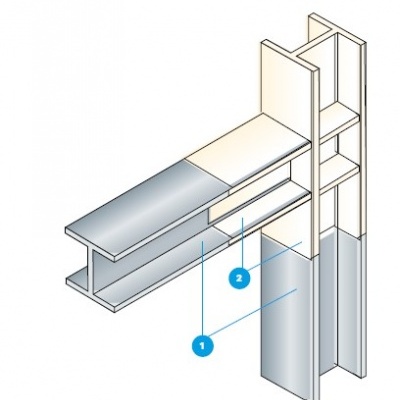 2

1