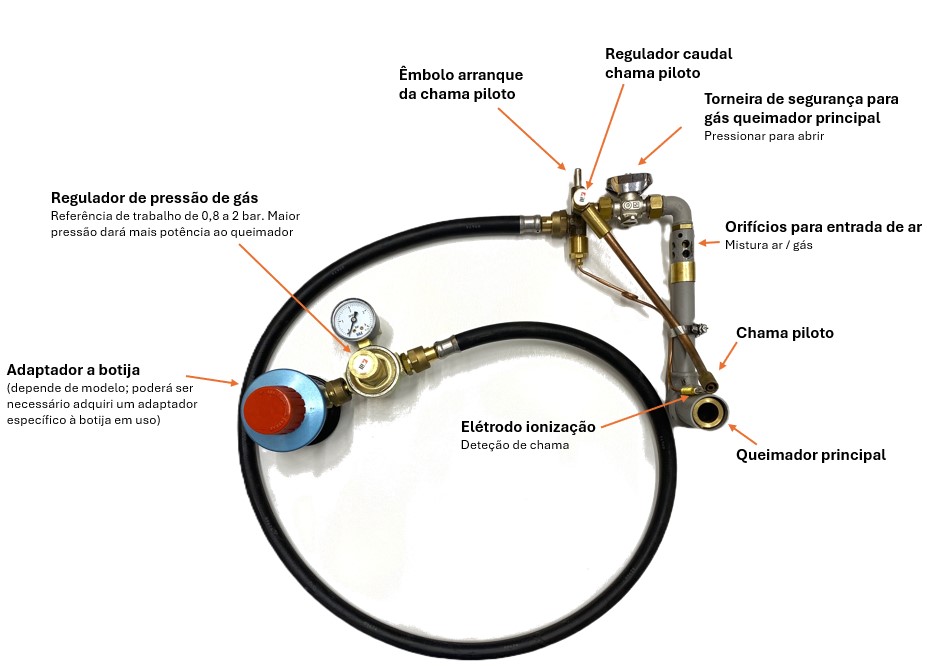 Êmbolo arranque da chama piloto

Regulador caudal chama piloto

Torneira de segurança para gás queimador principal
Pressionar para abrir

Regulador de pressão de gás
Referência de trabalho de 0,8 a 2 bar. Maior pressão dará mais potência ao queimador

Orifícios para entrada de ar
Mistura ar / gás

Chama piloto

Adaptador a botija
(depende de modelo; poderá ser necessário adquiri um adaptador específico à botija em uso)

Elétrodo ionização
Deteção de chama

Queimador principal