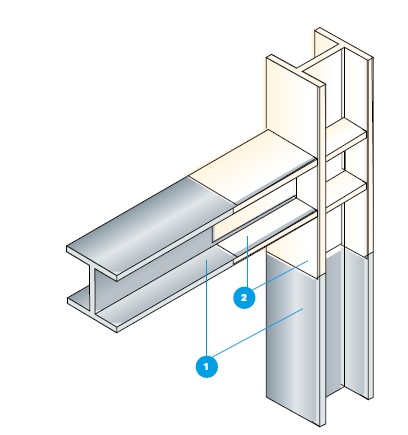 2

1