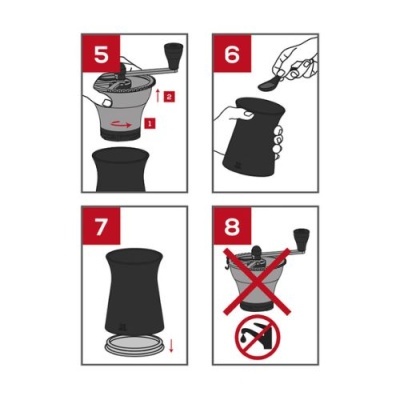 5

2

1

6

7

8