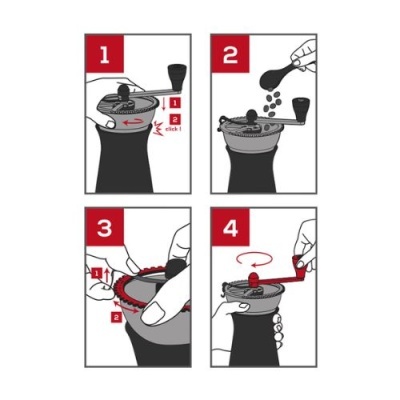 1

1

2

click !

2

3

1

2

4