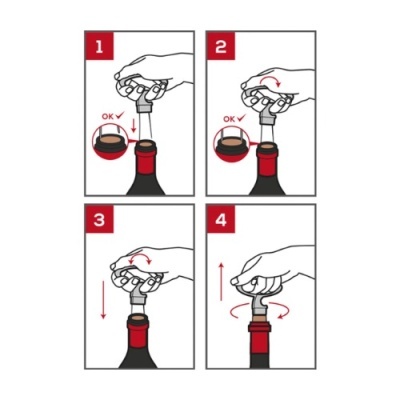 1

OK ✓

2

OK ✓

3

4