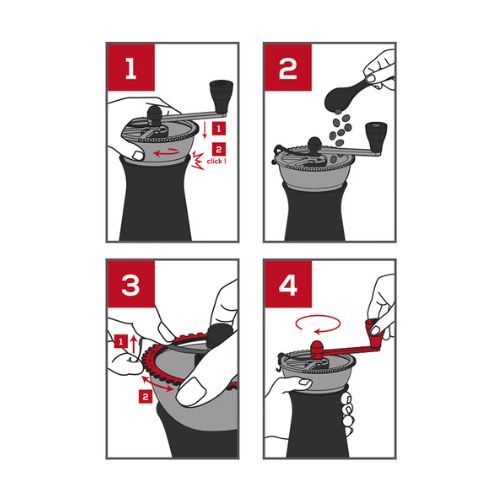 1

1
2
click !

2

3

1
2

4