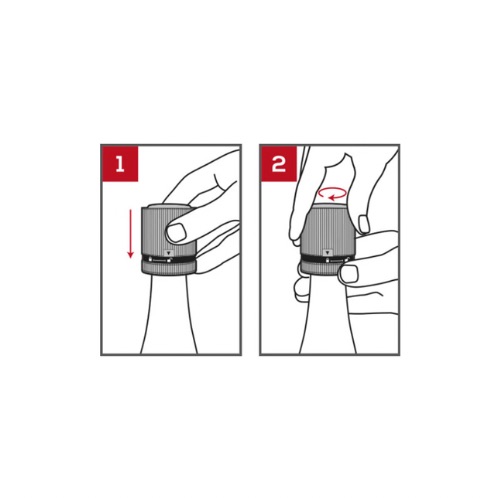 1

2