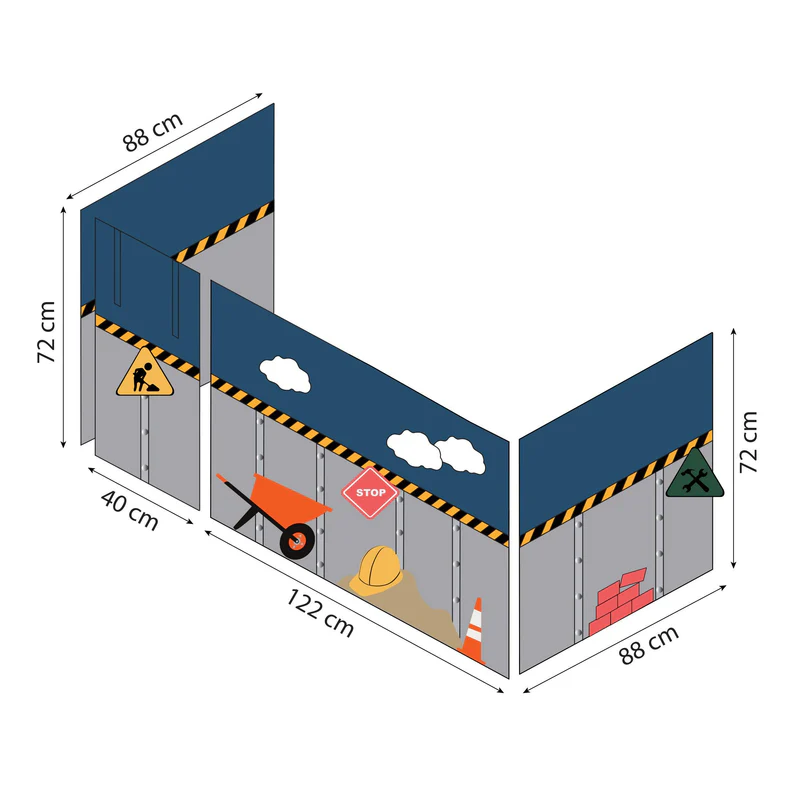 88 cm

72 cm

40 cm

STOP

122 cm

72 cm

88 cm