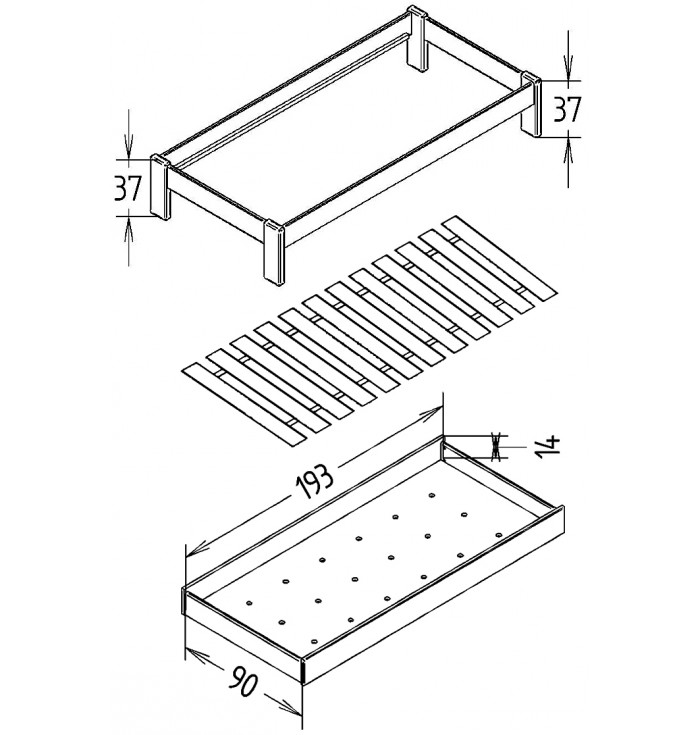 37
37
14
193
90