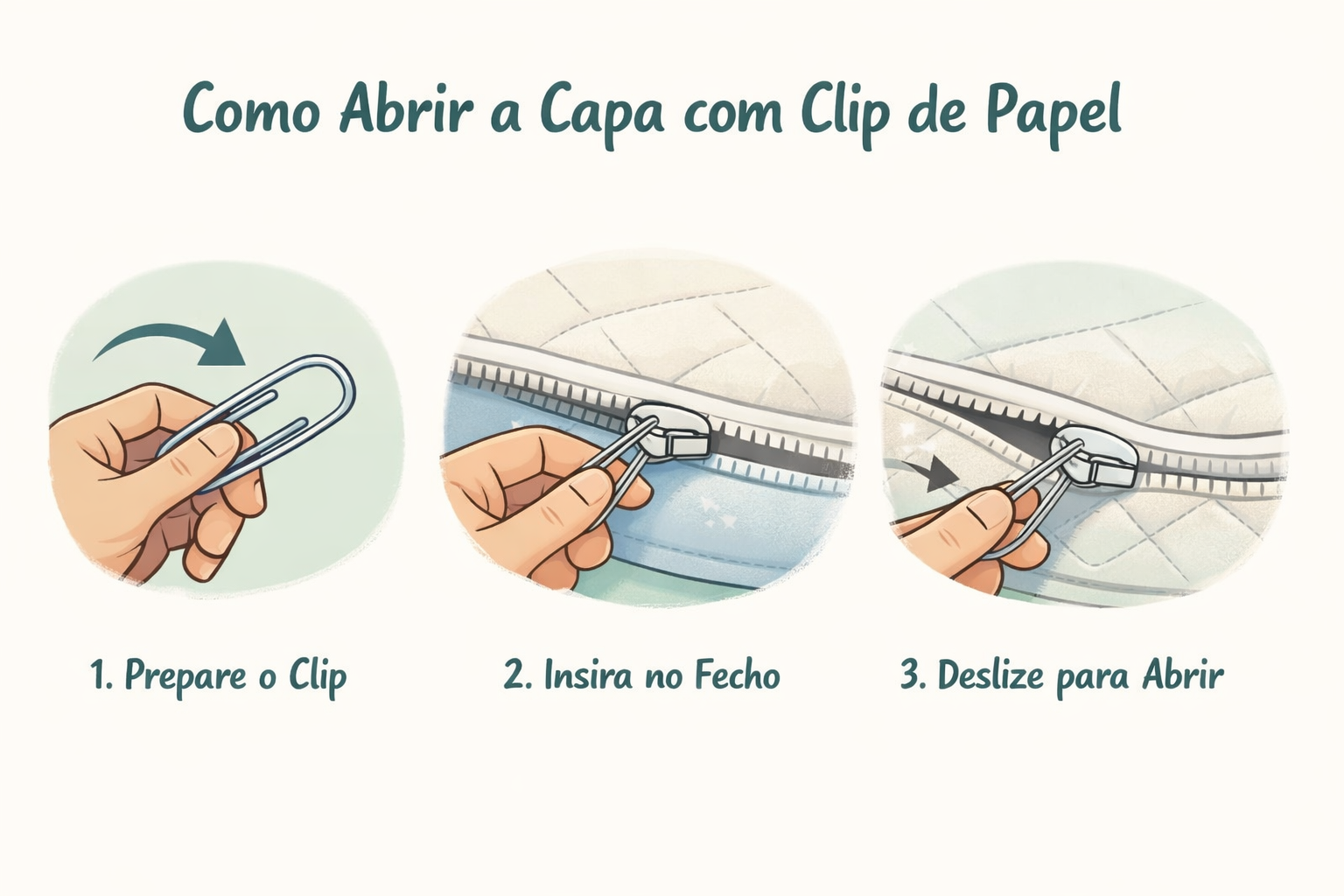 Como Abrir a Capa com Clip de Papel

1. Prepare o Clip

2. Insira no Fecho

3. Deslize para Abrir