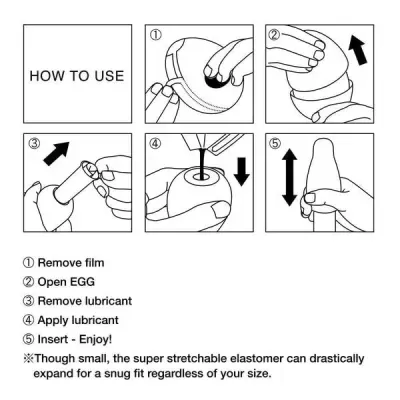 HOW TO USE

①

②

③

④

⑤

① Remove film
② Open EGG
③ Remove lubricant
④ Apply lubricant
⑤ Insert - Enjoy!
※Though small, the super stretchable elastomer can drastically expand for a snug fit regardless of your size.