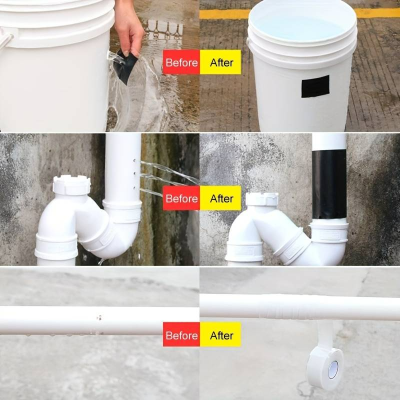 Before After

Before After

Before After