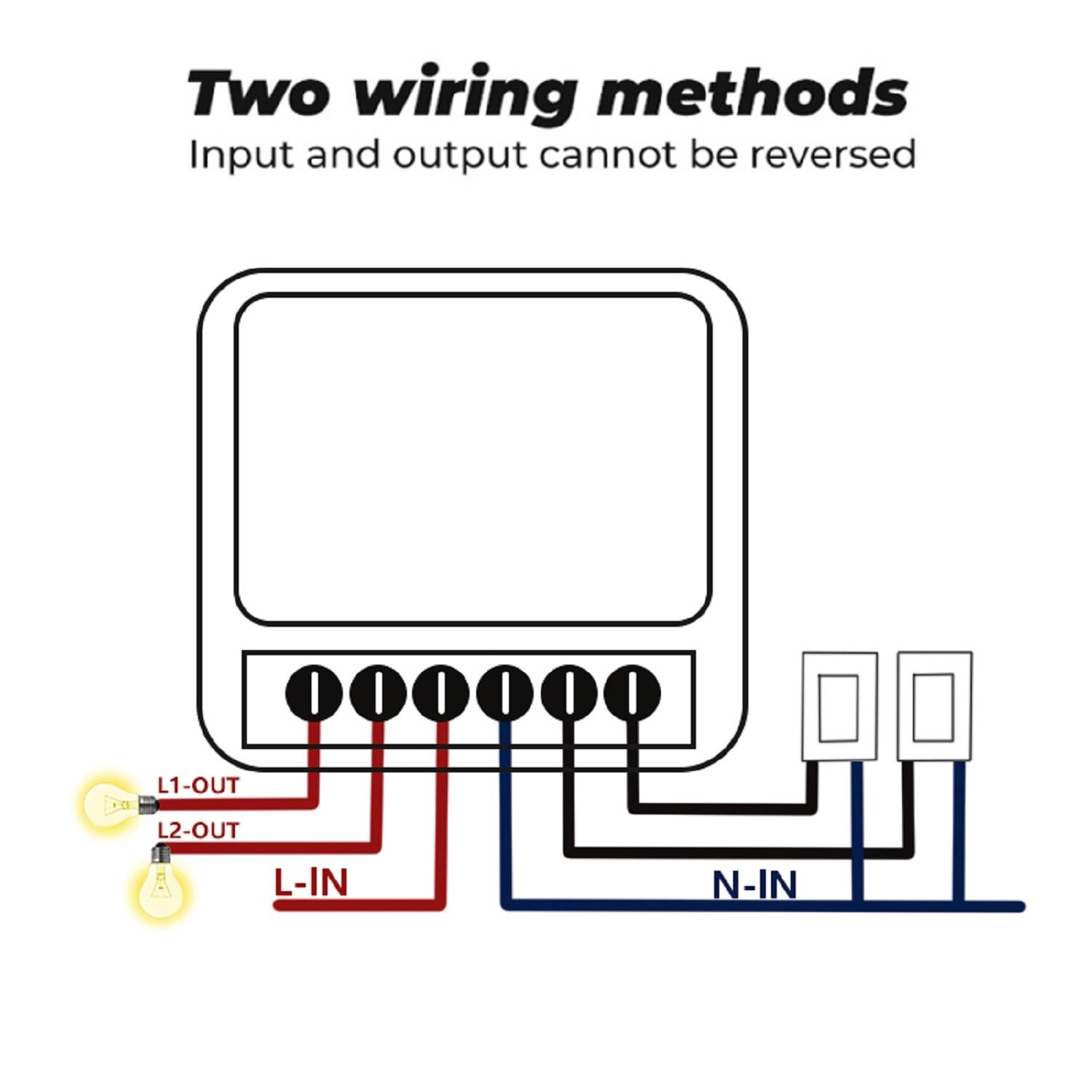 Two wiring methods
Input and output cannot be reversed

L1-OUT
L2-OUT
L-IN
N-IN