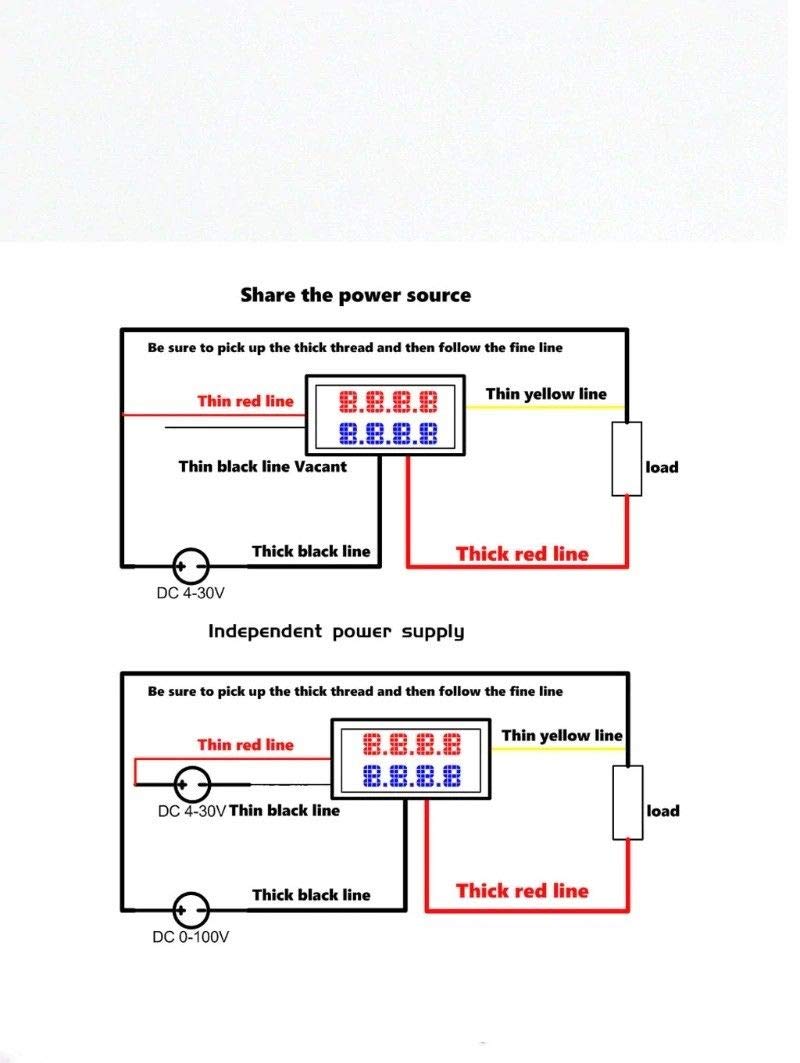 Share the power source

Be sure to pick up the thick thread and then follow the fine line

Thin red line

8.8.8.8
8.8.8.8

Thin yellow line

Thin black line Vacant

load

Thick black line

Thick red line

DC 4-30V

Independent power supply

Be sure to pick up the thick thread and then follow the fine line

Thin red line

8.8.8.8
8.8.8.8

Thin yellow line

DC 4-30V Thin black line

load

Thick black line

Thick red line

DC 0-100V