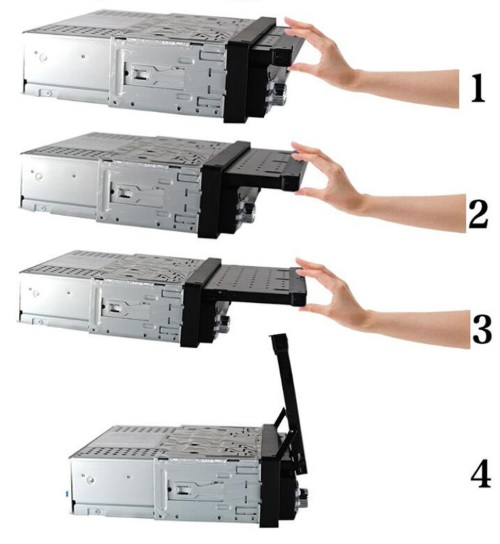 1

2

3

4