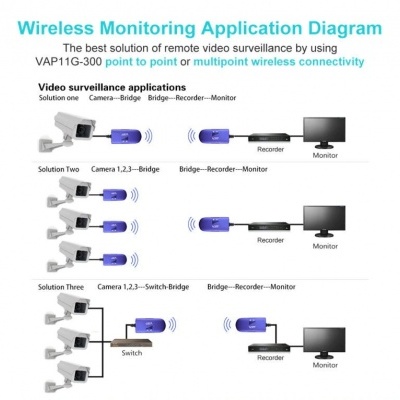 Wireless Monitoring Application Diagram

The best solution of remote video surveillance by using VAP11G-300 point to point or multipoint wireless connectivity

Video surveillance applications

Solution one Camera---Bridge Bridge---Recorder---Monitor

Recorder

Monitor

Solution Two Camera 1,2,3---Bridge Bridge---Recorder---Monitor

Recorder

Monitor

Solution Three Camera 1,2,3---Switch-Bridge Bridge---Recorder---Monitor

Switch

Recorder

Monitor