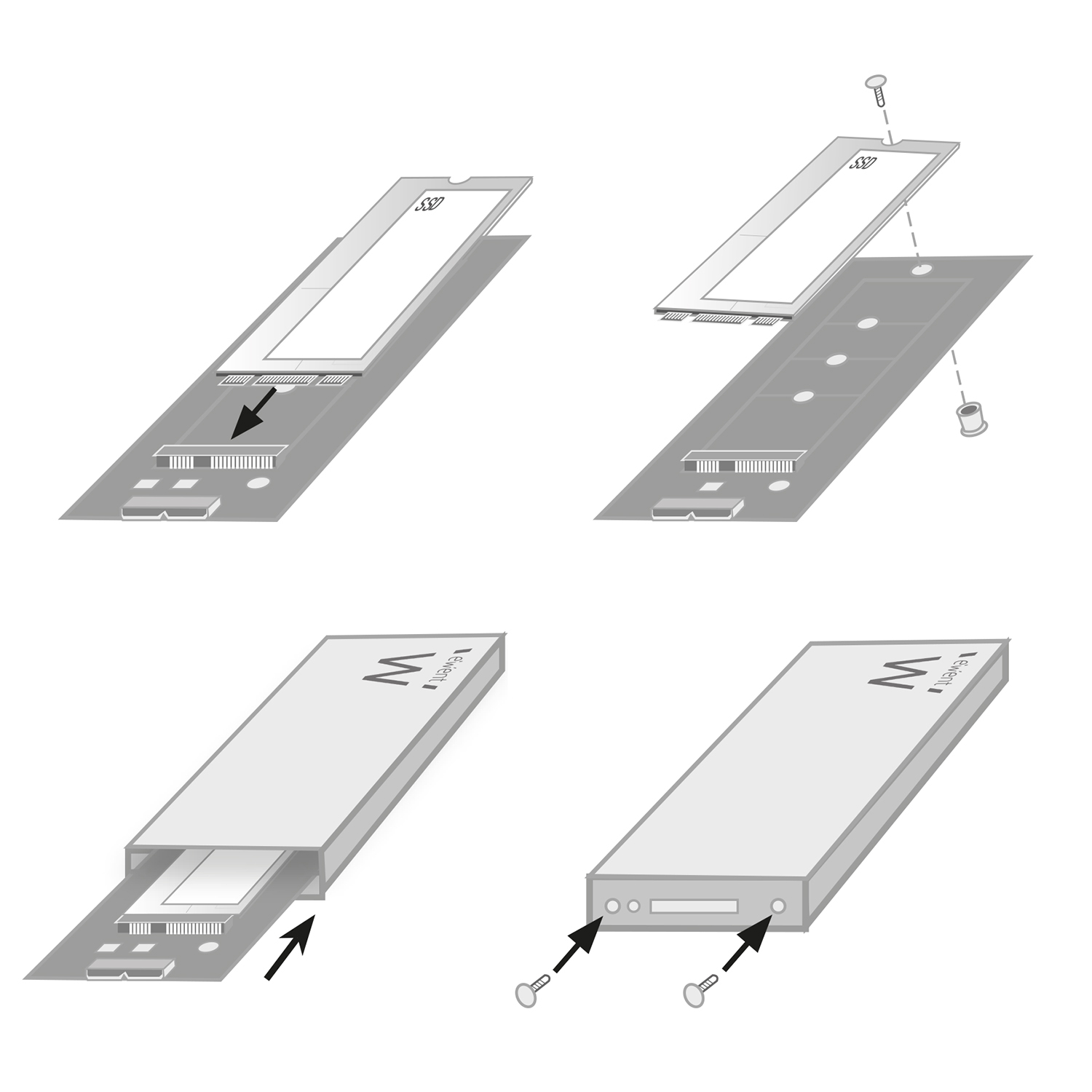 SSD

SSD

ewent

ewent