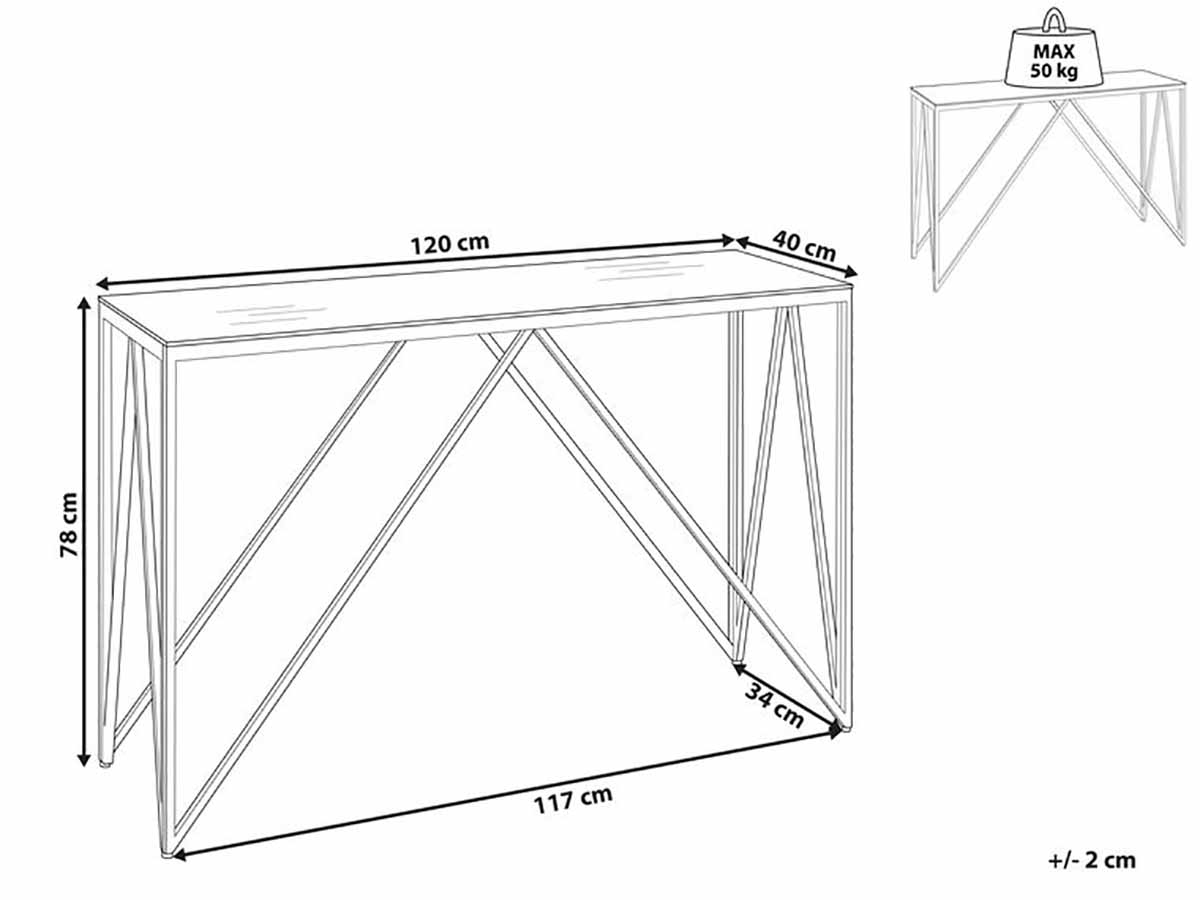 MAX
50 kg

120 cm
40 cm
78 cm
34 cm
117 cm

+/- 2 cm