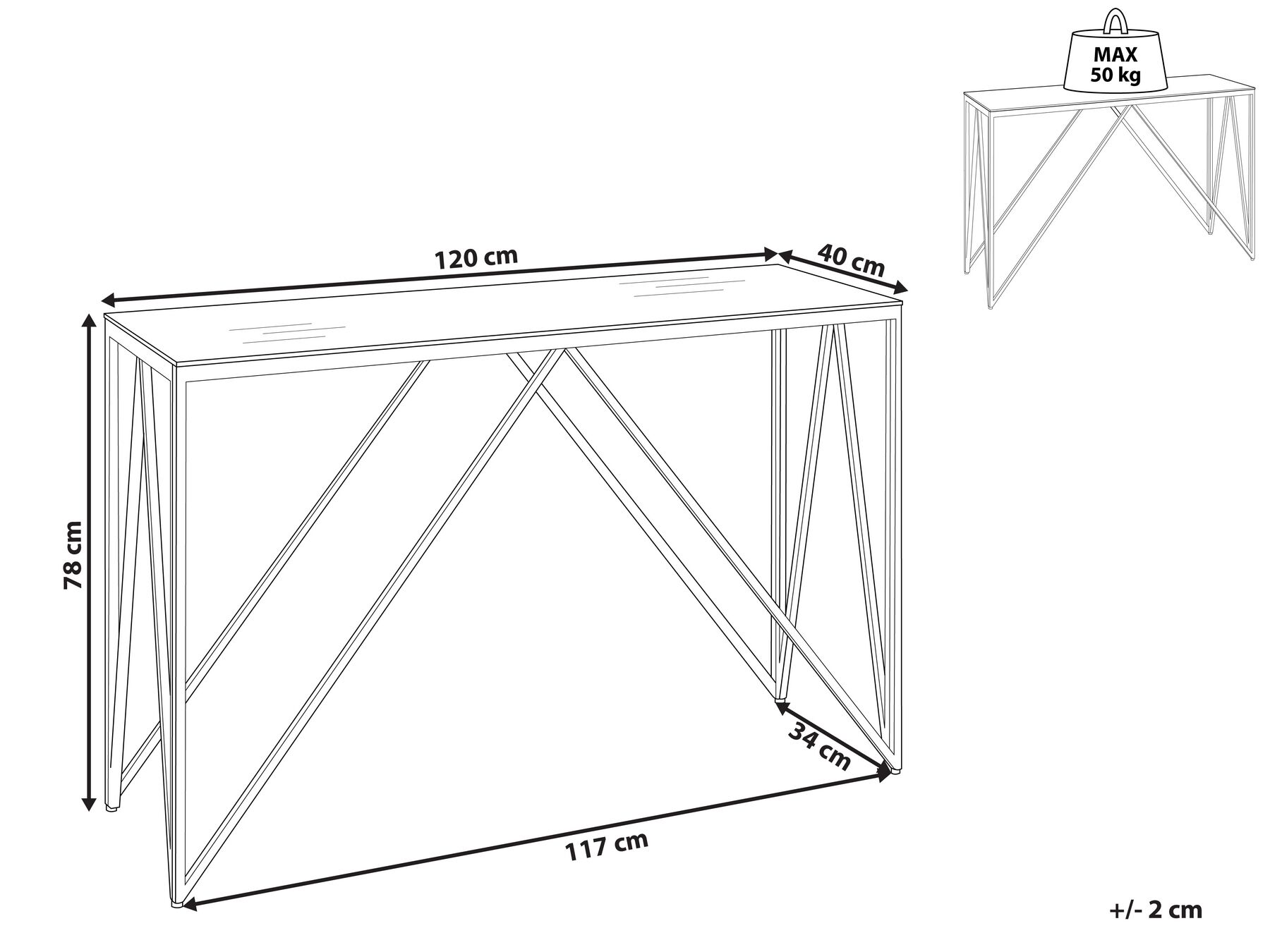 MAX
50 kg

120 cm
40 cm
78 cm
34 cm
117 cm

+/- 2 cm