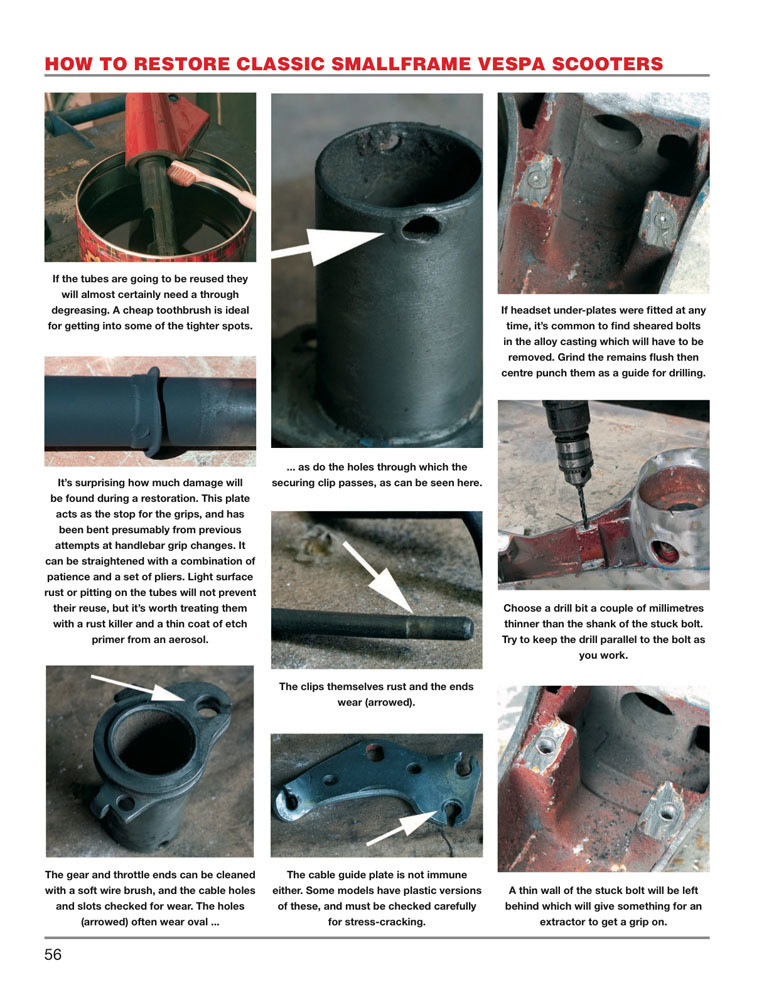 HOW TO RESTORE CLASSIC SMALLFRAME VESPA SCOOTERS

If the tubes are going to be reused they will almost certainly need a through degreasing. A cheap toothbrush is ideal for getting into some of the tighter spots.

It's surprising how much damage will be found during a restoration. This plate acts as the stop for the grips, and has been bent presumably from previous attempts at handlebar grip changes. It can be straightened with a combination of patience and a set of pliers. Light surface rust or pitting on the tubes will not prevent their reuse, but it's worth treating them with a rust killer and a thin coat of etch primer from an aerosol.

The gear and throttle ends can be cleaned with a soft wire brush, and the cable holes and slots checked for wear. The holes (arrowed) often wear oval ...

... as do the holes through which the securing clip passes, as can be seen here.

The clips themselves rust and the ends wear (arrowed).

The cable guide plate is not immune either. Some models have plastic versions of these, and must be checked carefully for stress-cracking.

If headset under-plates were fitted at any time, it's common to find sheared bolts in the alloy casting which will have to be removed. Grind the remains flush then centre punch them as a guide for drilling.

Choose a drill bit a couple of millimetres thinner than the shank of the stuck bolt. Try to keep the drill parallel to the bolt as you work.

A thin wall of the stuck bolt will be left behind which will give something for an extractor to get a grip on.

56