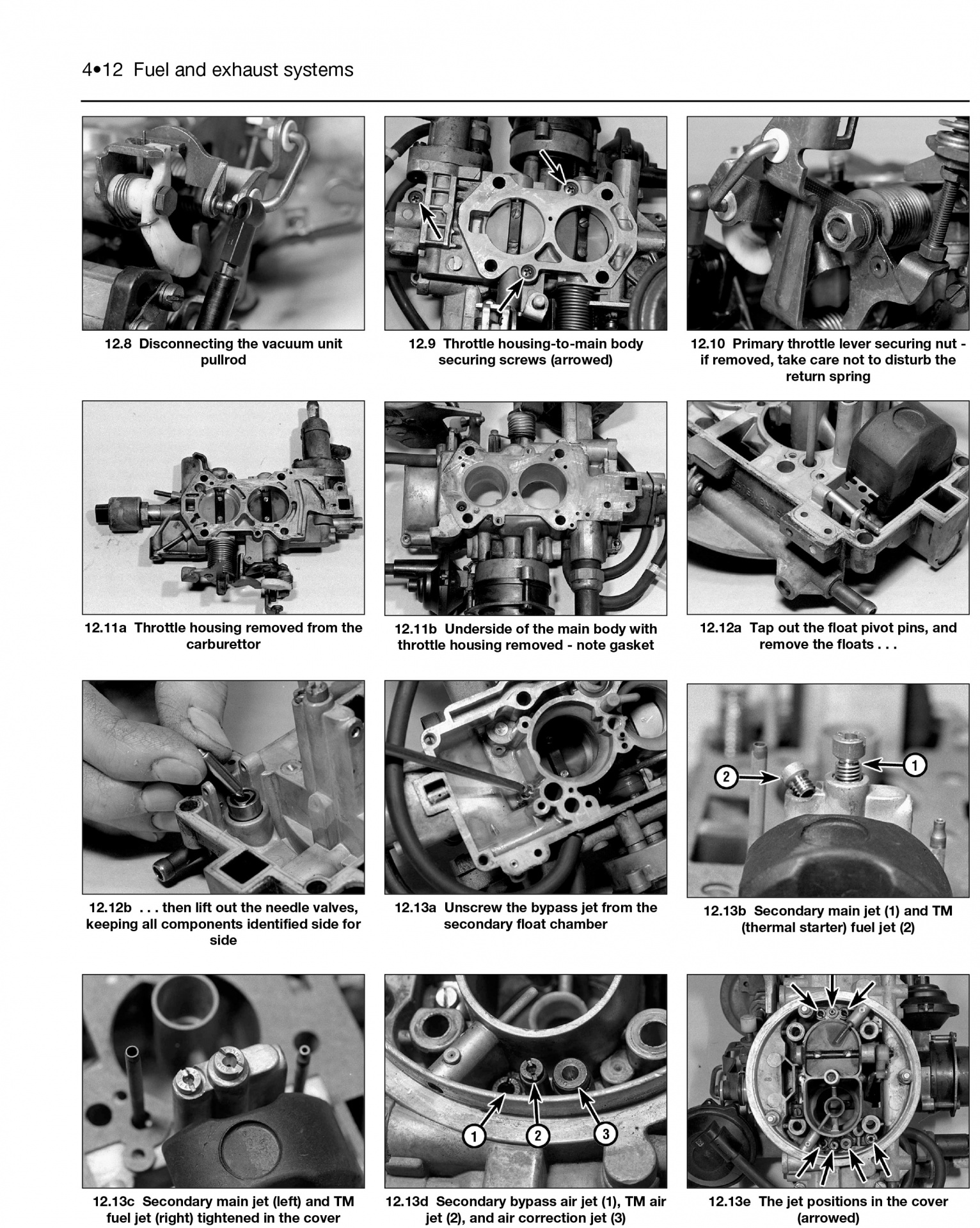 4•12 Fuel and exhaust systems

12.8 Disconnecting the vacuum unit pullrod

12.9 Throttle housing-to-main body securing screws (arrowed)

12.10 Primary throttle lever securing nut - if removed, take care not to disturb the return spring

12.11a Throttle housing removed from the carburettor

12.11b Underside of the main body with throttle housing removed - note gasket

12.12a Tap out the float pivot pins, and remove the floats . . .

12.12b . . . then lift out the needle valves, keeping all components identified side for side

12.13a Unscrew the bypass jet from the secondary float chamber

2

1

12.13b Secondary main jet (1) and TM (thermal starter) fuel jet (2)

12.13c Secondary main jet (left) and TM fuel jet (right) tightened in the cover

1

2

3

12.13d Secondary bypass air jet (1), TM air jet (2), and air correction jet (3)

12.13e The jet positions in the cover (arrowed)