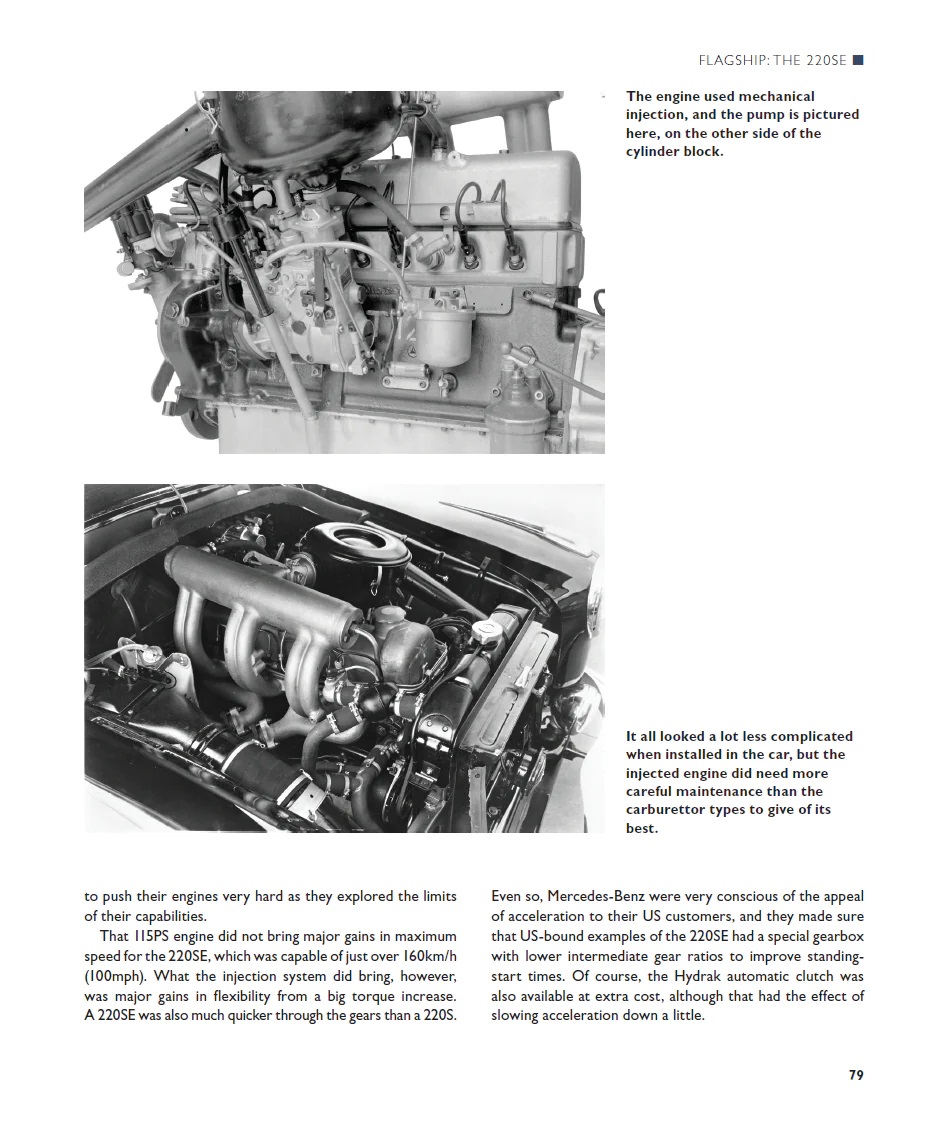 FLAGSHIP: THE 220SE

The engine used mechanical injection, and the pump is pictured here, on the other side of the cylinder block.

It all looked a lot less complicated when installed in the car, but the injected engine did need more careful maintenance than the carburettor types to give of its best.

to push their engines very hard as they explored the limits of their capabilities.

That 115PS engine did not bring major gains in maximum speed for the 220SE, which was capable of just over 160km/h (100mph). What the injection system did bring, however, was major gains in flexibility from a big torque increase. A 220SE was also much quicker through the gears than a 220S.

Even so, Mercedes-Benz were very conscious of the appeal of acceleration to their US customers, and they made sure that US-bound examples of the 220SE had a special gearbox with lower intermediate gear ratios to improve standing-start times. Of course, the Hydrak automatic clutch was also available at extra cost, although that had the effect of slowing acceleration down a little.

79