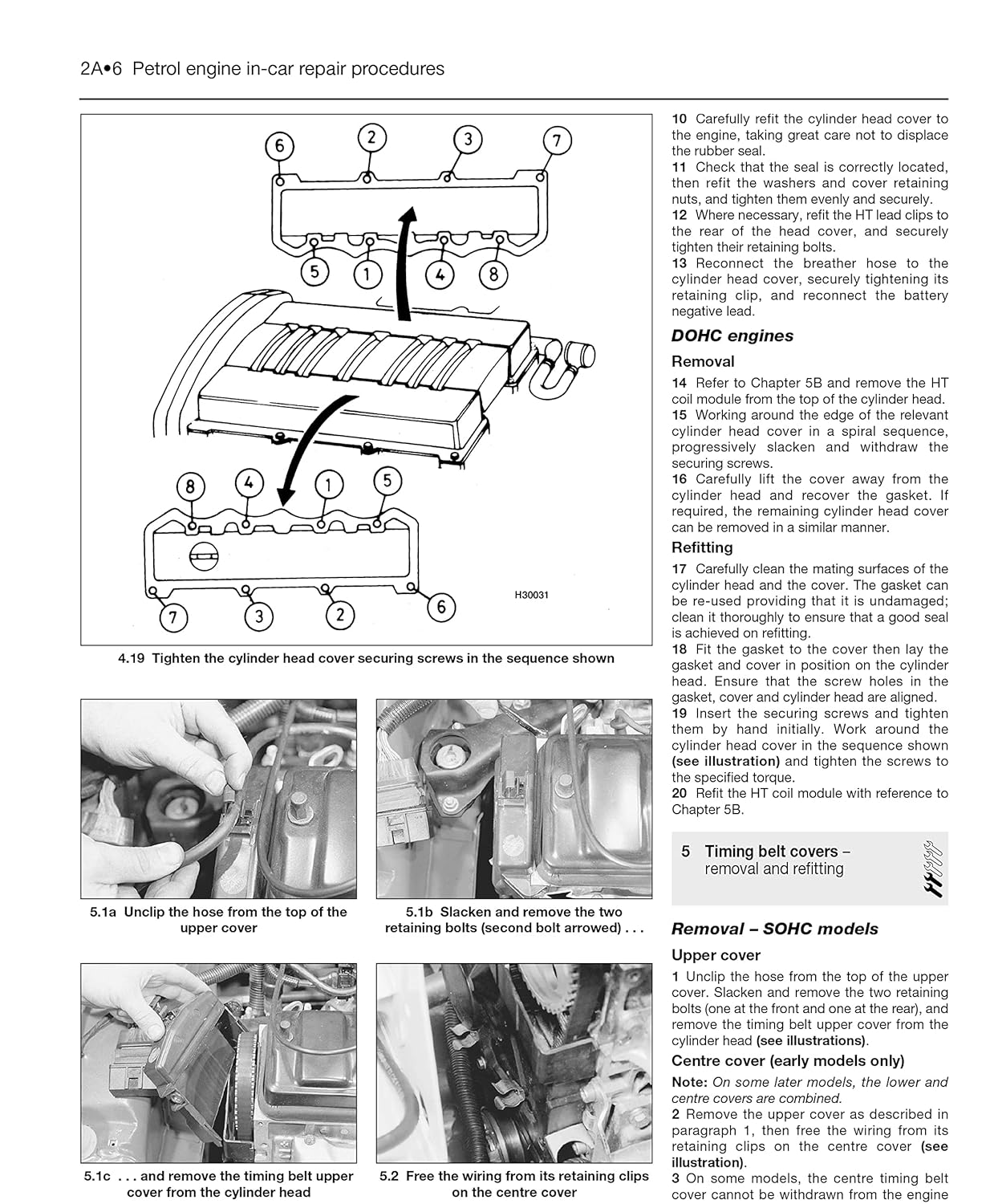 2A•6 Petrol engine in-car repair procedures

6 2 3 7
5 1 4 8
8 4 1 5
7 3 2 6
H30031

4.19 Tighten the cylinder head cover securing screws in the sequence shown

5.1a Unclip the hose from the top of the upper cover

5.1b Slacken and remove the two retaining bolts (second bolt arrowed) . . .

5.1c . . . and remove the timing belt upper cover from the cylinder head

5.2 Free the wiring from its retaining clips on the centre cover

10 Carefully refit the cylinder head cover to the engine, taking great care not to displace the rubber seal.
11 Check that the seal is correctly located, then refit the washers and cover retaining nuts, and tighten them evenly and securely.
12 Where necessary, refit the HT lead clips to the rear of the head cover, and securely tighten their retaining bolts.
13 Reconnect the breather hose to the cylinder head cover, securely tightening its retaining clip, and reconnect the battery negative lead.

DOHC engines

Removal

14 Refer to Chapter 5B and remove the HT coil module from the top of the cylinder head.
15 Working around the edge of the relevant cylinder head cover in a spiral sequence, progressively slacken and withdraw the securing screws.
16 Carefully lift the cover away from the cylinder head and recover the gasket. If required, the remaining cylinder head cover can be removed in a similar manner.

Refitting

17 Carefully clean the mating surfaces of the cylinder head and the cover. The gasket can be re-used providing that it is undamaged; clean it thoroughly to ensure that a good seal is achieved on refitting.
18 Fit the gasket to the cover then lay the gasket and cover in position on the cylinder head. Ensure that the screw holes in the gasket, cover and cylinder head are aligned.
19 Insert the securing screws and tighten them by hand initially. Work around the cylinder head cover in the sequence shown (see illustration) and tighten the screws to the specified torque.
20 Refit the HT coil module with reference to Chapter 5B.

5 Timing belt covers – removal and refitting

Removal – SOHC models

Upper cover

1 Unclip the hose from the top of the upper cover. Slacken and remove the two retaining bolts (one at the front and one at the rear), and remove the timing belt upper cover from the cylinder head (see illustrations).

Centre cover (early models only)

Note: On some later models, the lower and centre covers are combined.
2 Remove the upper cover as described in paragraph 1, then free the wiring from its retaining clips on the centre cover (see illustration).
3 On some models, the centre timing belt cover cannot be withdrawn from the engine