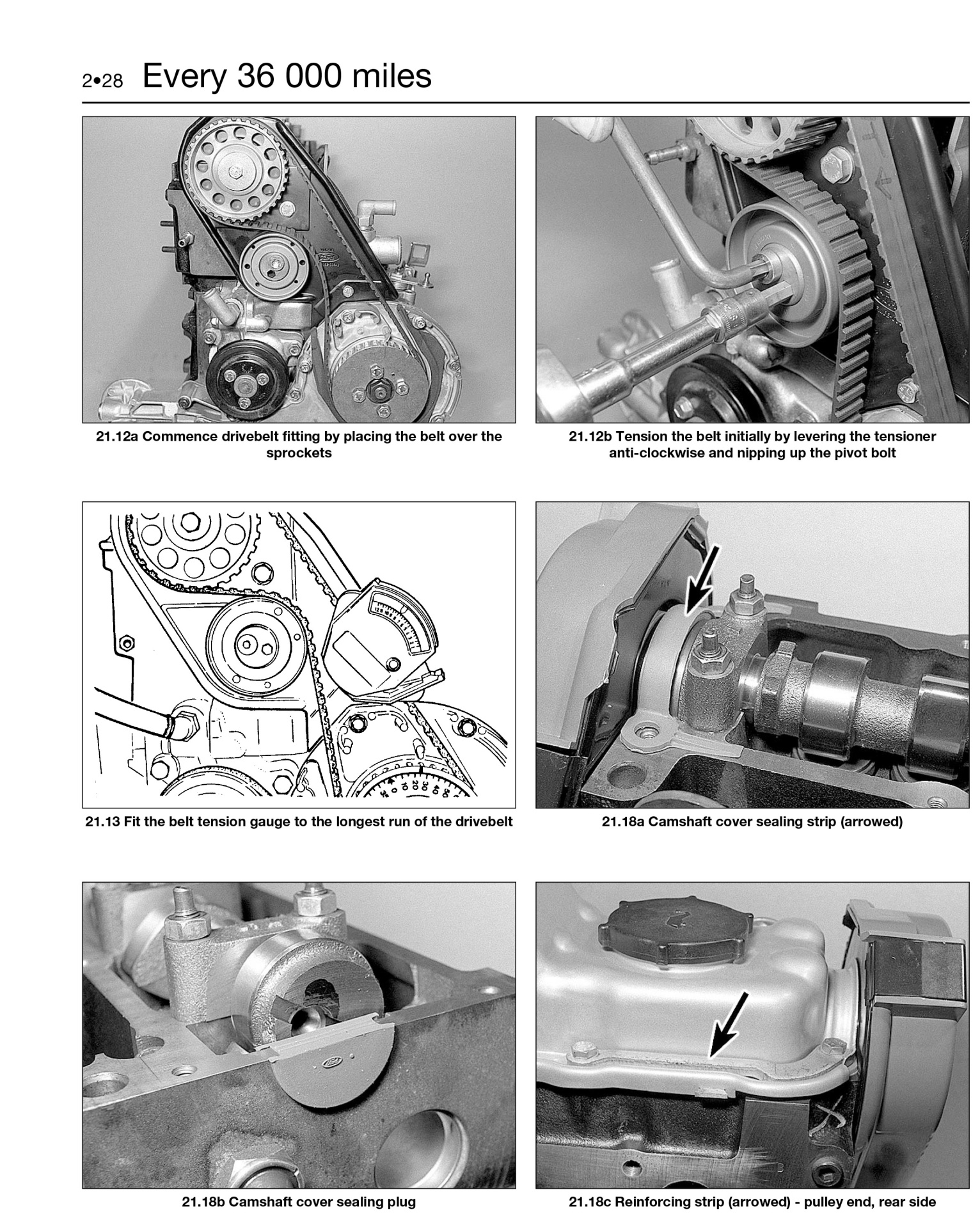 2•28 Every 36 000 miles

21.12a Commence drivebelt fitting by placing the belt over the sprockets

21.12b Tension the belt initially by levering the tensioner anti-clockwise and nipping up the pivot bolt

21.13 Fit the belt tension gauge to the longest run of the drivebelt

21.18a Camshaft cover sealing strip (arrowed)

21.18b Camshaft cover sealing plug

21.18c Reinforcing strip (arrowed) - pulley end, rear side