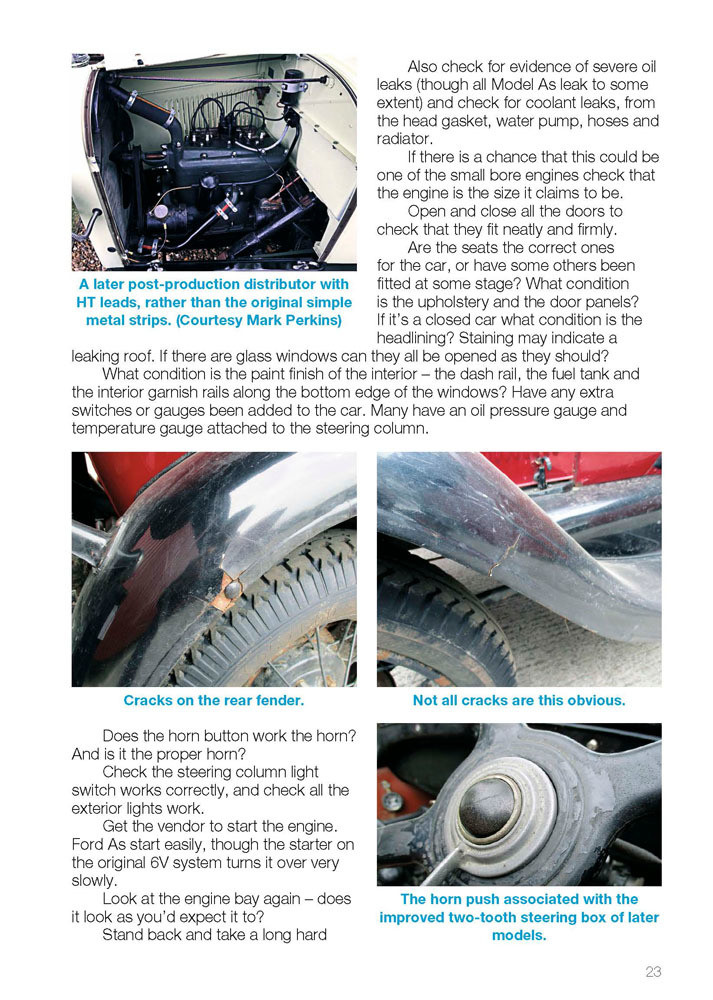 A later post-production distributor with HT leads, rather than the original simple metal strips. (Courtesy Mark Perkins)

Also check for evidence of severe oil leaks (though all Model As leak to some extent) and check for coolant leaks, from the head gasket, water pump, hoses and radiator.

If there is a chance that this could be one of the small bore engines check that the engine is the size it claims to be.

Open and close all the doors to check that they fit neatly and firmly.

Are the seats the correct ones for the car, or have some others been fitted at some stage? What condition is the upholstery and the door panels? If it's a closed car what condition is the headlining? Staining may indicate a leaking roof. If there are glass windows can they all be opened as they should?

What condition is the paint finish of the interior – the dash rail, the fuel tank and the interior garnish rails along the bottom edge of the windows? Have any extra switches or gauges been added to the car. Many have an oil pressure gauge and temperature gauge attached to the steering column.

Cracks on the rear fender.

Not all cracks are this obvious.

Does the horn button work the horn? And is it the proper horn?

Check the steering column light switch works correctly, and check all the exterior lights work.

Get the vendor to start the engine. Ford As start easily, though the starter on the original 6V system turns it over very slowly.

Look at the engine bay again – does it look as you'd expect it to?

Stand back and take a long hard

The horn push associated with the improved two-tooth steering box of later models.

23