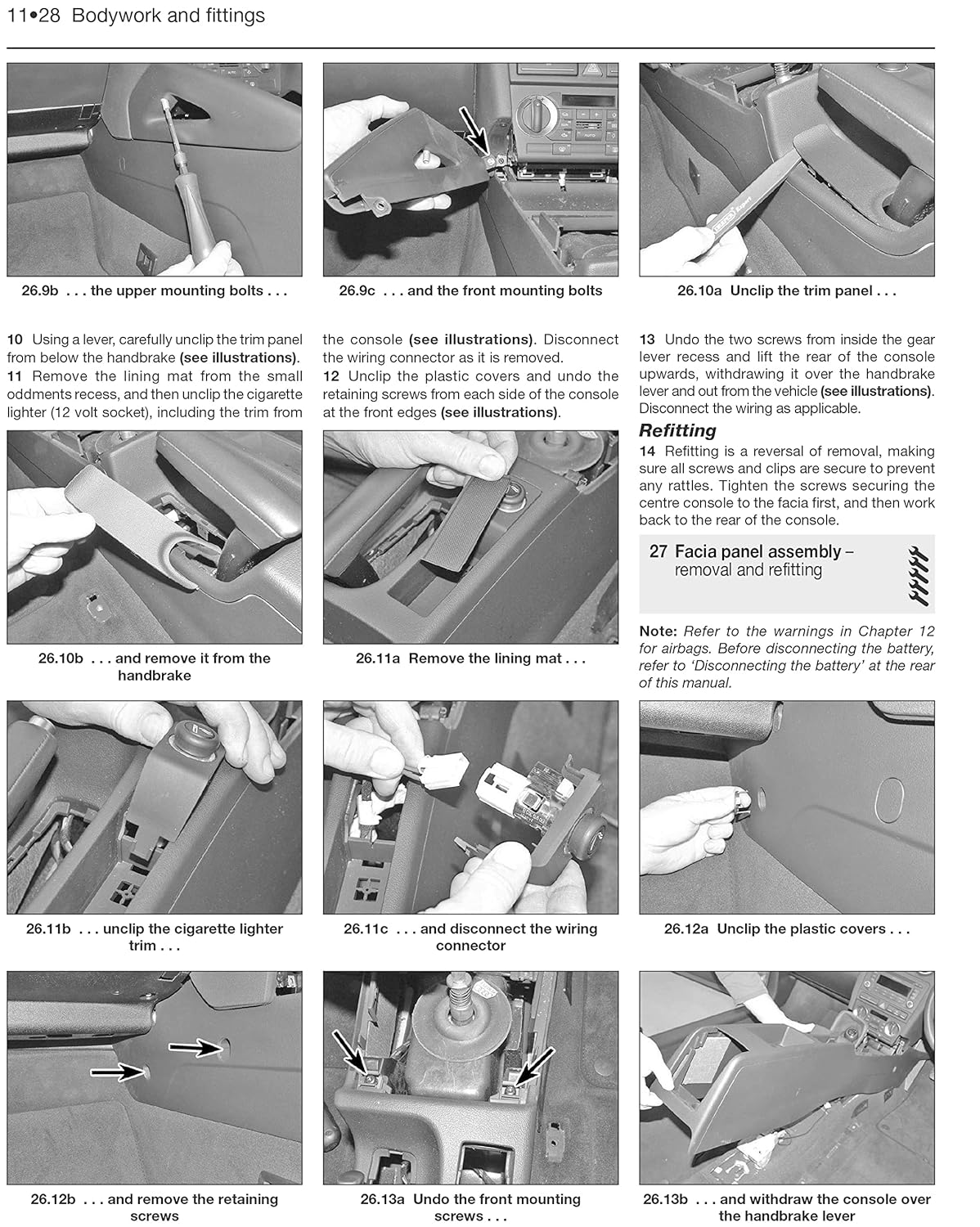 11•28 Bodywork and fittings

26.9b . . . the upper mounting bolts . . .

26.9c . . . and the front mounting bolts

26.10a Unclip the trim panel . . .

10 Using a lever, carefully unclip the trim panel from below the handbrake (see illustrations).
11 Remove the lining mat from the small oddments recess, and then unclip the cigarette lighter (12 volt socket), including the trim from the console (see illustrations). Disconnect the wiring connector as it is removed.
12 Unclip the plastic covers and undo the retaining screws from each side of the console at the front edges (see illustrations).

13 Undo the two screws from inside the gear lever recess and lift the rear of the console upwards, withdrawing it over the handbrake lever and out from the vehicle (see illustrations). Disconnect the wiring as applicable.

Refitting
14 Refitting is a reversal of removal, making sure all screws and clips are secure to prevent any rattles. Tighten the screws securing the centre console to the facia first, and then work back to the rear of the console.

27 Facia panel assembly – removal and refitting

Note: Refer to the warnings in Chapter 12 for airbags. Before disconnecting the battery, refer to 'Disconnecting the battery' at the rear of this manual.

26.10b . . . and remove it from the handbrake

26.11a Remove the lining mat . . .

26.11b . . . unclip the cigarette lighter trim . . .

26.11c . . . and disconnect the wiring connector

26.12a Unclip the plastic covers . . .

26.12b . . . and remove the retaining screws

26.13a Undo the front mounting screws . . .

26.13b . . . and withdraw the console over the handbrake lever