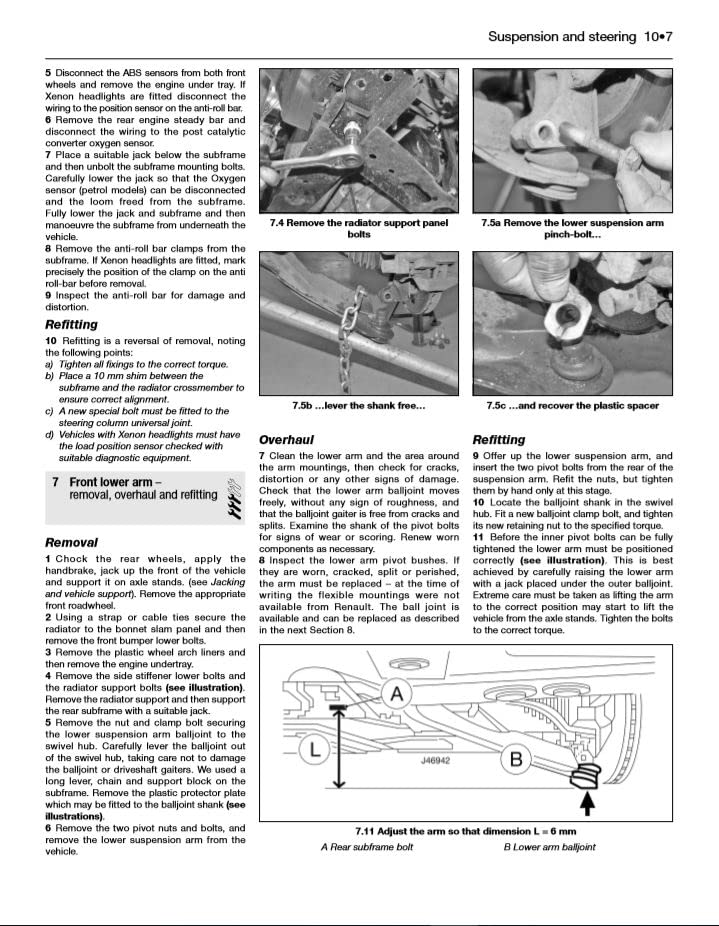 Suspension and steering 10•7

5 Disconnect the ABS sensors from both front wheels and remove the engine under tray. If Xenon headlights are fitted disconnect the wiring to the position sensor on the anti-roll bar.
6 Remove the rear engine steady bar and disconnect the wiring to the post catalytic converter oxygen sensor.
7 Place a suitable jack below the subframe and then unbolt the subframe mounting bolts. Carefully lower the jack so that the Oxygen sensor (petrol models) can be disconnected and the loom freed from the subframe. Fully lower the jack and subframe and then manoeuvre the subframe from underneath the vehicle.
8 Remove the anti-roll bar clamps from the subframe. If Xenon headlights are fitted, mark precisely the position of the clamp on the anti roll-bar before removal.
9 Inspect the anti-roll bar for damage and distortion.

Refitting

10 Refitting is a reversal of removal, noting the following points:
a) Tighten all fixings to the correct torque.
b) Place a 10 mm shim between the subframe and the radiator crossmember to ensure correct alignment.
c) A new special bolt must be fitted to the steering column universal joint.
d) Vehicles with Xenon headlights must have the load position sensor checked with suitable diagnostic equipment.

7 Front lower arm – removal, overhaul and refitting

Removal

1 Chock the rear wheels, apply the handbrake, jack up the front of the vehicle and support it on axle stands. (see Jacking and vehicle support). Remove the appropriate front roadwheel.
2 Using a strap or cable ties secure the radiator to the bonnet slam panel and then remove the front bumper lower bolts.
3 Remove the plastic wheel arch liners and then remove the engine undertray.
4 Remove the side stiffener lower bolts and the radiator support bolts (see illustration). Remove the radiator support and then support the rear subframe with a suitable jack.
5 Remove the nut and clamp bolt securing the lower suspension arm balljoint to the swivel hub. Carefully lever the balljoint out of the swivel hub, taking care not to damage the balljoint or driveshaft gaiters. We used a long lever, chain and support block on the subframe. Remove the plastic protector plate which may be fitted to the balljoint shank (see illustrations).
6 Remove the two pivot nuts and bolts, and remove the lower suspension arm from the vehicle.

7.4 Remove the radiator support panel bolts

7.5a Remove the lower suspension arm pinch-bolt...

7.5b ...lever the shank free...

7.5c ...and recover the plastic spacer

Overhaul

7 Clean the lower arm and the area around the arm mountings, then check for cracks, distortion or any other signs of damage. Check that the lower arm balljoint moves freely, without any sign of roughness, and that the balljoint gaiter is free from cracks and splits. Examine the shank of the pivot bolts for signs of wear or scoring. Renew worn components as necessary.
8 Inspect the lower arm pivot bushes. If they are worn, cracked, split or perished, the arm must be replaced – at the time of writing the flexible mountings were not available from Renault. The ball joint is available and can be replaced as described in the next Section 8.

Refitting

9 Offer up the lower suspension arm, and insert the two pivot bolts from the rear of the suspension arm. Refit the nuts, but tighten them by hand only at this stage.
10 Locate the balljoint shank in the swivel hub. Fit a new balljoint clamp bolt, and tighten its new retaining nut to the specified torque.
11 Before the inner pivot bolts can be fully tightened the lower arm must be positioned correctly (see illustration). This is best achieved by carefully raising the lower arm with a jack placed under the outer balljoint. Extreme care must be taken as lifting the arm to the correct position may start to lift the vehicle from the axle stands. Tighten the bolts to the correct torque.

A
L
J46942
B

7.11 Adjust the arm so that dimension L = 6 mm
A Rear subframe bolt B Lower arm balljoint