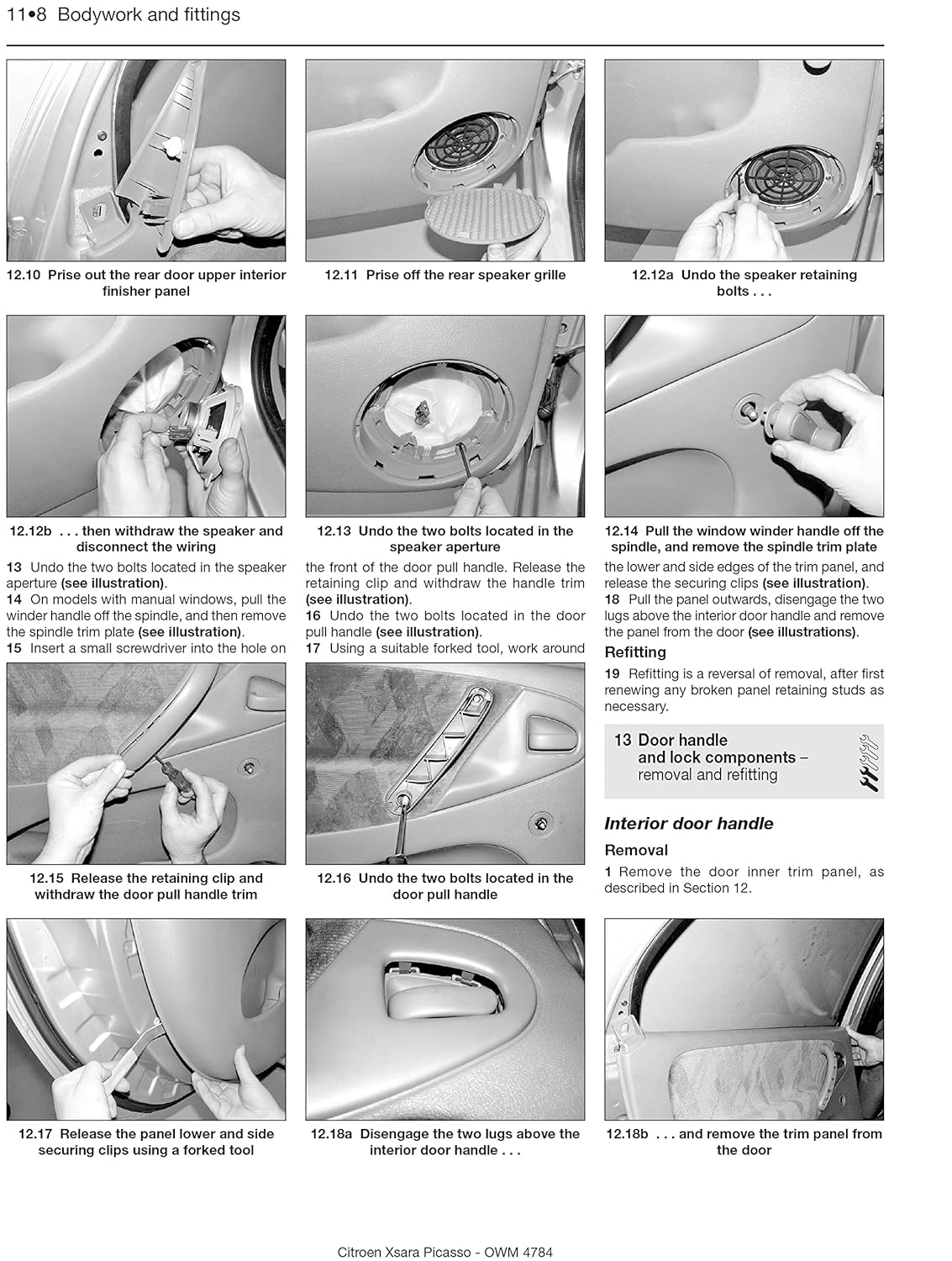 11•8 Bodywork and fittings

12.10 Prise out the rear door upper interior finisher panel

12.11 Prise off the rear speaker grille

12.12a Undo the speaker retaining bolts . . .

12.12b . . . then withdraw the speaker and disconnect the wiring

12.13 Undo the two bolts located in the speaker aperture

12.14 Pull the window winder handle off the spindle, and remove the spindle trim plate

13 Undo the two bolts located in the speaker aperture (see illustration).
14 On models with manual windows, pull the winder handle off the spindle, and then remove the spindle trim plate (see illustration).
15 Insert a small screwdriver into the hole on the front of the door pull handle. Release the retaining clip and withdraw the handle trim (see illustration).
16 Undo the two bolts located in the door pull handle (see illustration).
17 Using a suitable forked tool, work around the lower and side edges of the trim panel, and release the securing clips (see illustration).
18 Pull the panel outwards, disengage the two lugs above the interior door handle and remove the panel from the door (see illustrations).

Refitting
19 Refitting is a reversal of removal, after first renewing any broken panel retaining studs as necessary.

13 Door handle and lock components – removal and refitting

Interior door handle

Removal
1 Remove the door inner trim panel, as described in Section 12.

12.15 Release the retaining clip and withdraw the door pull handle trim

12.16 Undo the two bolts located in the door pull handle

12.17 Release the panel lower and side securing clips using a forked tool

12.18a Disengage the two lugs above the interior door handle . . .

12.18b . . . and remove the trim panel from the door

Citroen Xsara Picasso - OWM 4784