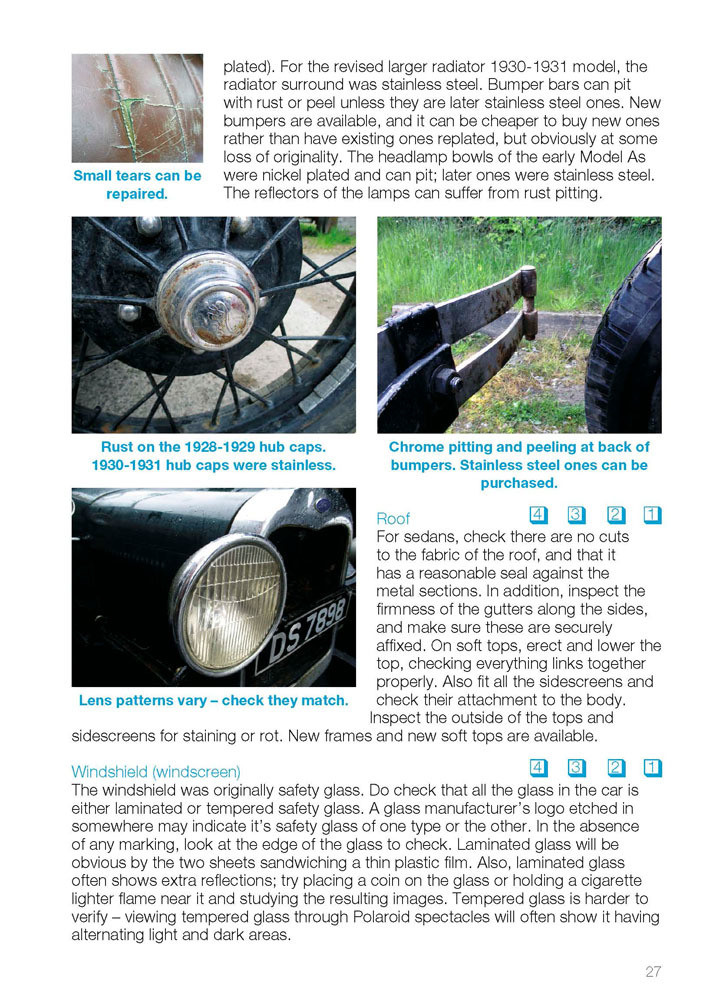 Small tears can be repaired.

plated). For the revised larger radiator 1930-1931 model, the radiator surround was stainless steel. Bumper bars can pit with rust or peel unless they are later stainless steel ones. New bumpers are available, and it can be cheaper to buy new ones rather than have existing ones replated, but obviously at some loss of originality. The headlamp bowls of the early Model As were nickel plated and can pit; later ones were stainless steel. The reflectors of the lamps can suffer from rust pitting.

Rust on the 1928-1929 hub caps. 1930-1931 hub caps were stainless.

Chrome pitting and peeling at back of bumpers. Stainless steel ones can be purchased.

DS 7898

Lens patterns vary – check they match.

Roof 4 3 2 1

For sedans, check there are no cuts to the fabric of the roof, and that it has a reasonable seal against the metal sections. In addition, inspect the firmness of the gutters along the sides, and make sure these are securely affixed. On soft tops, erect and lower the top, checking everything links together properly. Also fit all the sidescreens and check their attachment to the body. Inspect the outside of the tops and sidescreens for staining or rot. New frames and new soft tops are available.

Windshield (windscreen) 4 3 2 1

The windshield was originally safety glass. Do check that all the glass in the car is either laminated or tempered safety glass. A glass manufacturer's logo etched in somewhere may indicate it's safety glass of one type or the other. In the absence of any marking, look at the edge of the glass to check. Laminated glass will be obvious by the two sheets sandwiching a thin plastic film. Also, laminated glass often shows extra reflections; try placing a coin on the glass or holding a cigarette lighter flame near it and studying the resulting images. Tempered glass is harder to verify – viewing tempered glass through Polaroid spectacles will often show it having alternating light and dark areas.

27