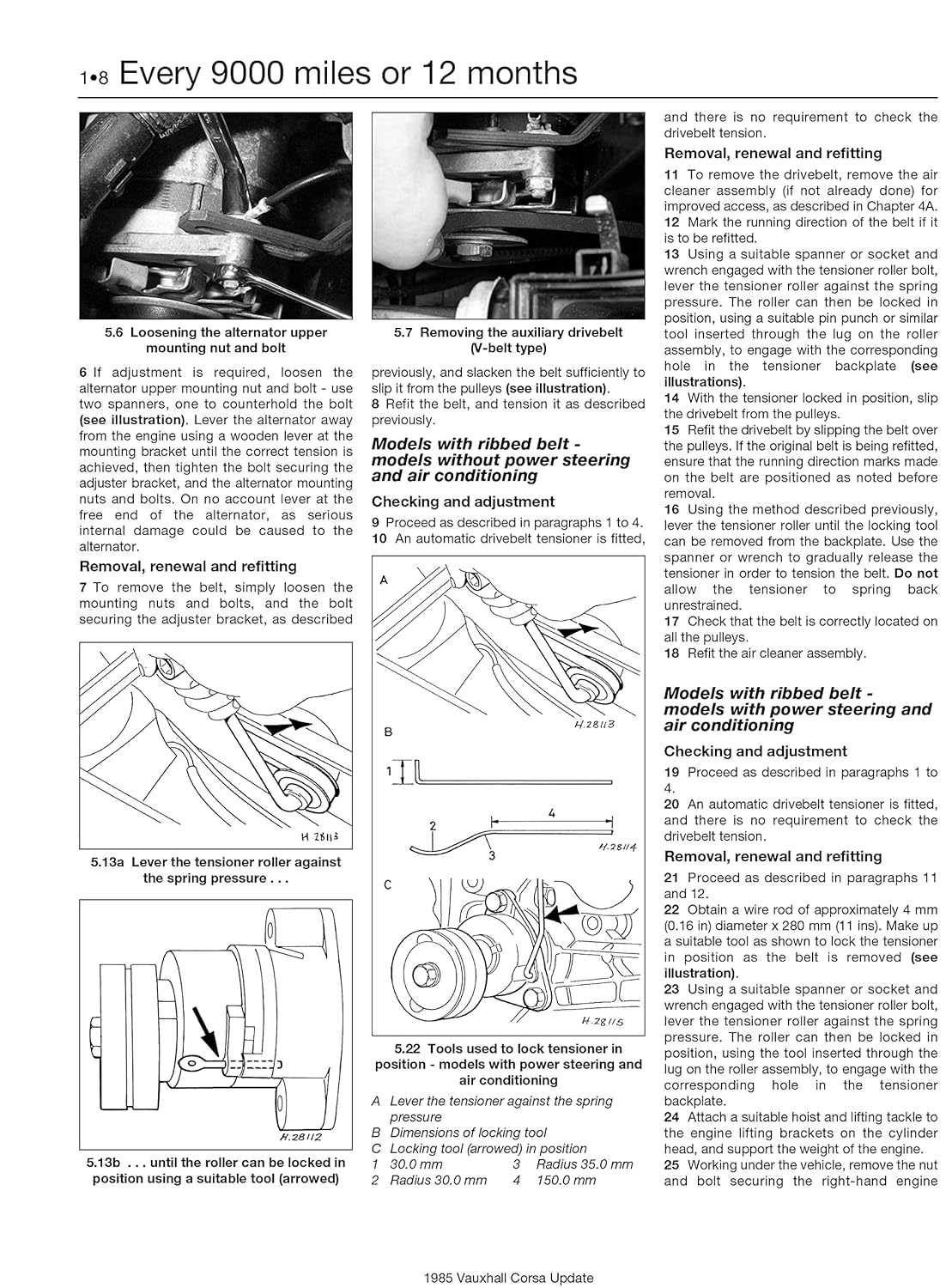 1•8 Every 9000 miles or 12 months

5.6 Loosening the alternator upper mounting nut and bolt

6 If adjustment is required, loosen the alternator upper mounting nut and bolt - use two spanners, one to counterhold the bolt (see illustration). Lever the alternator away from the engine using a wooden lever at the mounting bracket until the correct tension is achieved, then tighten the bolt securing the adjuster bracket, and the alternator mounting nuts and bolts. On no account lever at the free end of the alternator, as serious internal damage could be caused to the alternator.

Removal, renewal and refitting

7 To remove the belt, simply loosen the mounting nuts and bolts, and the bolt securing the adjuster bracket, as described

H.28113

5.13a Lever the tensioner roller against the spring pressure . . .

H.28112

5.13b . . . until the roller can be locked in position using a suitable tool (arrowed)

5.7 Removing the auxiliary drivebelt (V-belt type)

previously, and slacken the belt sufficiently to slip it from the pulleys (see illustration).
8 Refit the belt, and tension it as described previously.

Models with ribbed belt - models without power steering and air conditioning

Checking and adjustment

9 Proceed as described in paragraphs 1 to 4.
10 An automatic drivebelt tensioner is fitted,

A
H.28113
B
1
4
2
3
H.28114
C
H.28115

5.22 Tools used to lock tensioner in position - models with power steering and air conditioning

A Lever the tensioner against the spring pressure
B Dimensions of locking tool
C Locking tool (arrowed) in position
1 30.0 mm
2 Radius 30.0 mm
3 Radius 35.0 mm
4 150.0 mm

and there is no requirement to check the drivebelt tension.

Removal, renewal and refitting

11 To remove the drivebelt, remove the air cleaner assembly (if not already done) for improved access, as described in Chapter 4A.
12 Mark the running direction of the belt if it is to be refitted.
13 Using a suitable spanner or socket and wrench engaged with the tensioner roller bolt, lever the tensioner roller against the spring pressure. The roller can then be locked in position, using a suitable pin punch or similar tool inserted through the lug on the roller assembly, to engage with the corresponding hole in the tensioner backplate (see illustrations).
14 With the tensioner locked in position, slip the drivebelt from the pulleys.
15 Refit the drivebelt by slipping the belt over the pulleys. If the original belt is being refitted, ensure that the running direction marks made on the belt are positioned as noted before removal.
16 Using the method described previously, lever the tensioner roller until the locking tool can be removed from the backplate. Use the spanner or wrench to gradually release the tensioner in order to tension the belt. Do not allow the tensioner to spring back unrestrained.
17 Check that the belt is correctly located on all the pulleys.
18 Refit the air cleaner assembly.

Models with ribbed belt - models with power steering and air conditioning

Checking and adjustment

19 Proceed as described in paragraphs 1 to 4.
20 An automatic drivebelt tensioner is fitted, and there is no requirement to check the drivebelt tension.

Removal, renewal and refitting

21 Proceed as described in paragraphs 11 and 12.
22 Obtain a wire rod of approximately 4 mm (0.16 in) diameter x 280 mm (11 ins). Make up a suitable tool as shown to lock the tensioner in position as the belt is removed (see illustration).
23 Using a suitable spanner or socket and wrench engaged with the tensioner roller bolt, lever the tensioner roller against the spring pressure. The roller can then be locked in position, using the tool inserted through the lug on the roller assembly, to engage with the corresponding hole in the tensioner backplate.
24 Attach a suitable hoist and lifting tackle to the engine lifting brackets on the cylinder head, and support the weight of the engine.
25 Working under the vehicle, remove the nut and bolt securing the right-hand engine

1985 Vauxhall Corsa Update