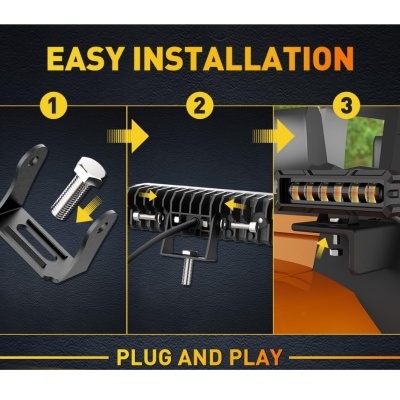 EASY INSTALLATION

1

2

3

PLUG AND PLAY