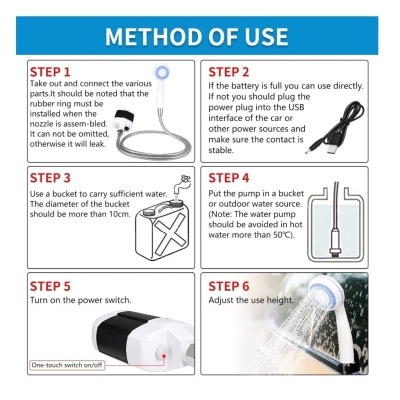 METHOD OF USE

STEP 1
Take out and connect the various parts.It should be noted that the rubber ring must be installed when the nozzle is assem-bled. It can not be omitted, otherwise it will leak.

STEP 2
If the battery is full you can use directly. If not you should plug the power plug into the USB interface of the car or other power sources and make sure the contact is stable.

STEP 3
Use a bucket to carry sufficient water. The diameter of the bucket should be more than 10cm.

STEP 4
Put the pump in a bucket or outdoor water source. (Note: The water pump should be avoided in hot water more than 50°C).

STEP 5
Turn on the power switch.

One-touch switch on/off

STEP 6
Adjust the use height.